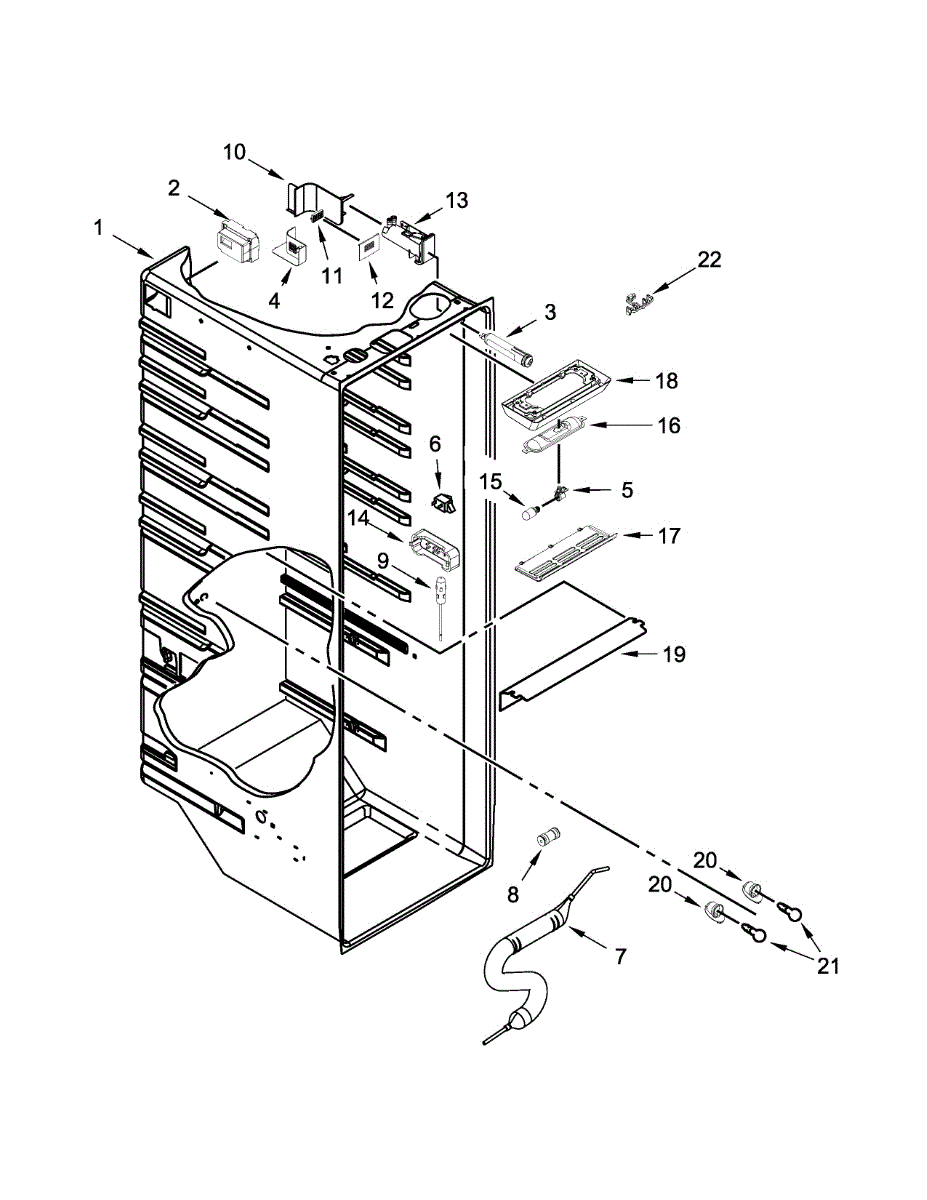 10
2
13
1
4
11
12
22
3
18
16
6
15
5
14
17
9
19
8
20
20
7
21