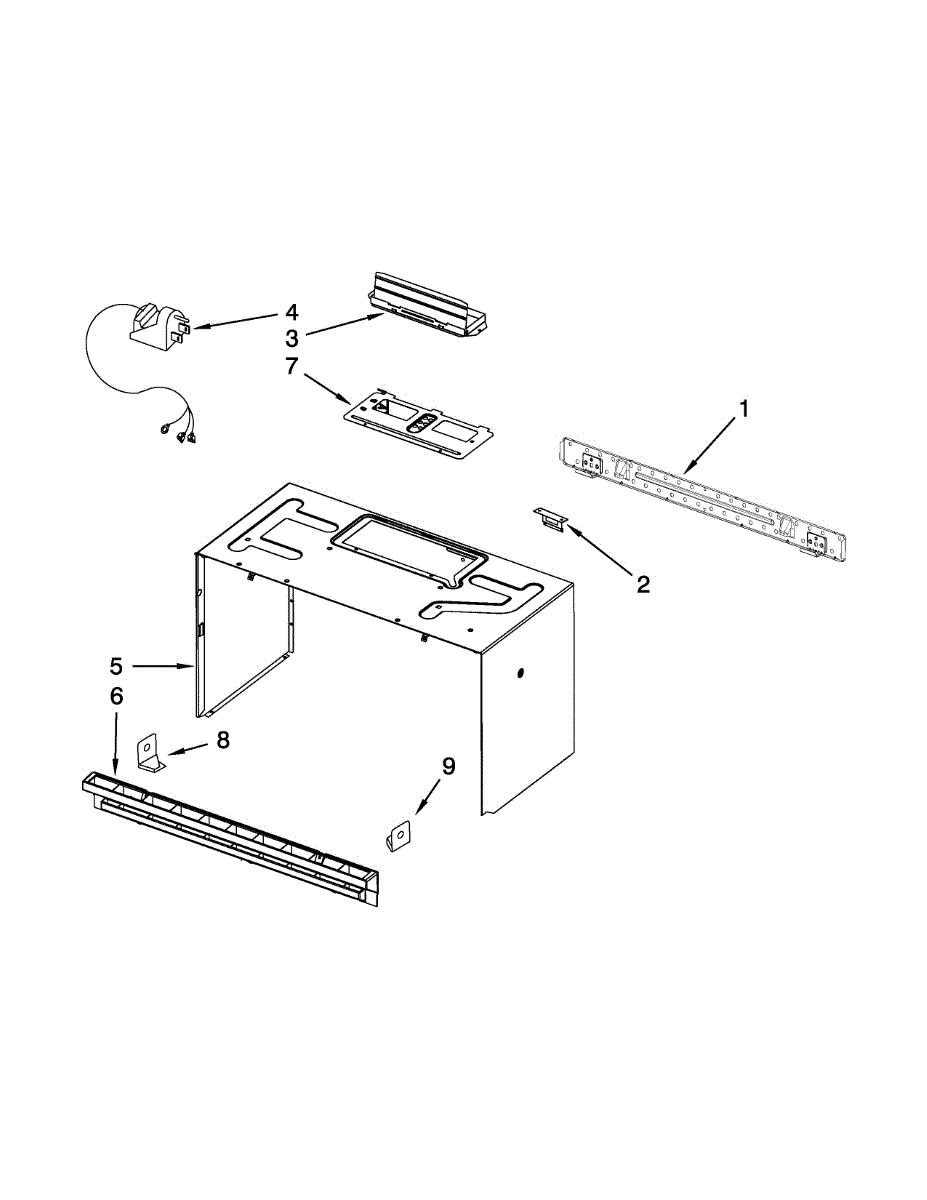 4
3
7
1
2
5
6
8
9