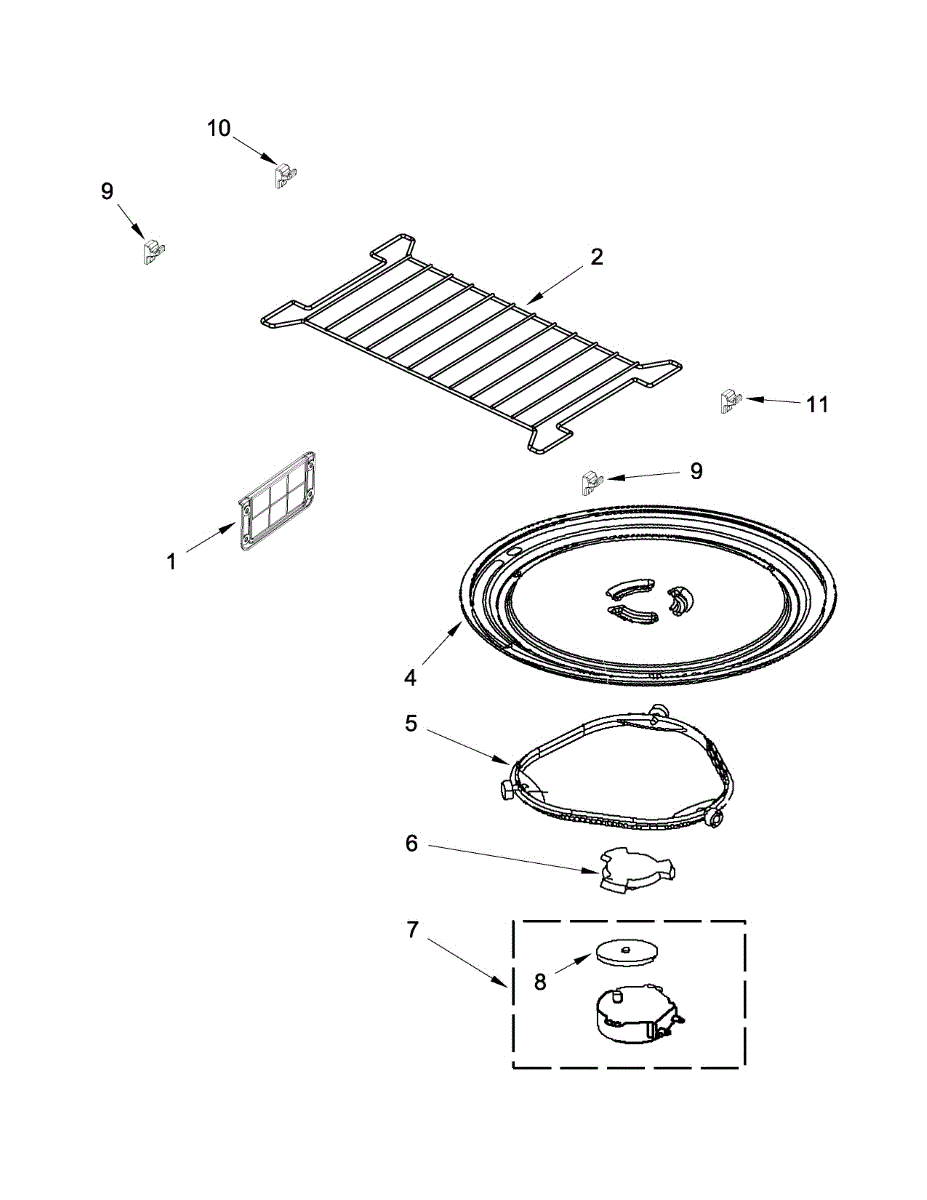 10
9
2
11
9
1
4
5
6
7
8