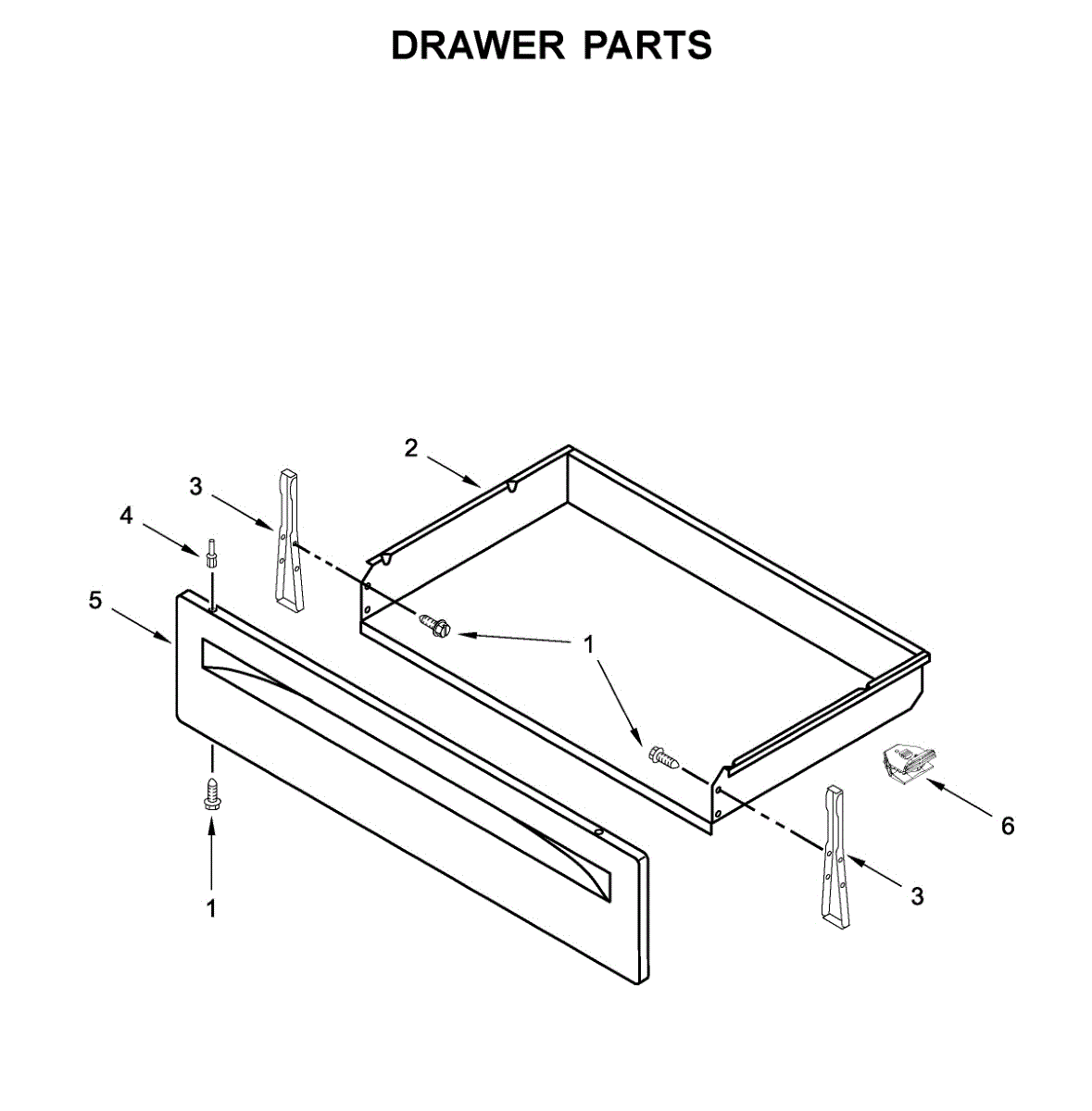 DRAWER PARTS

2

3

4

5

1

6

3

1