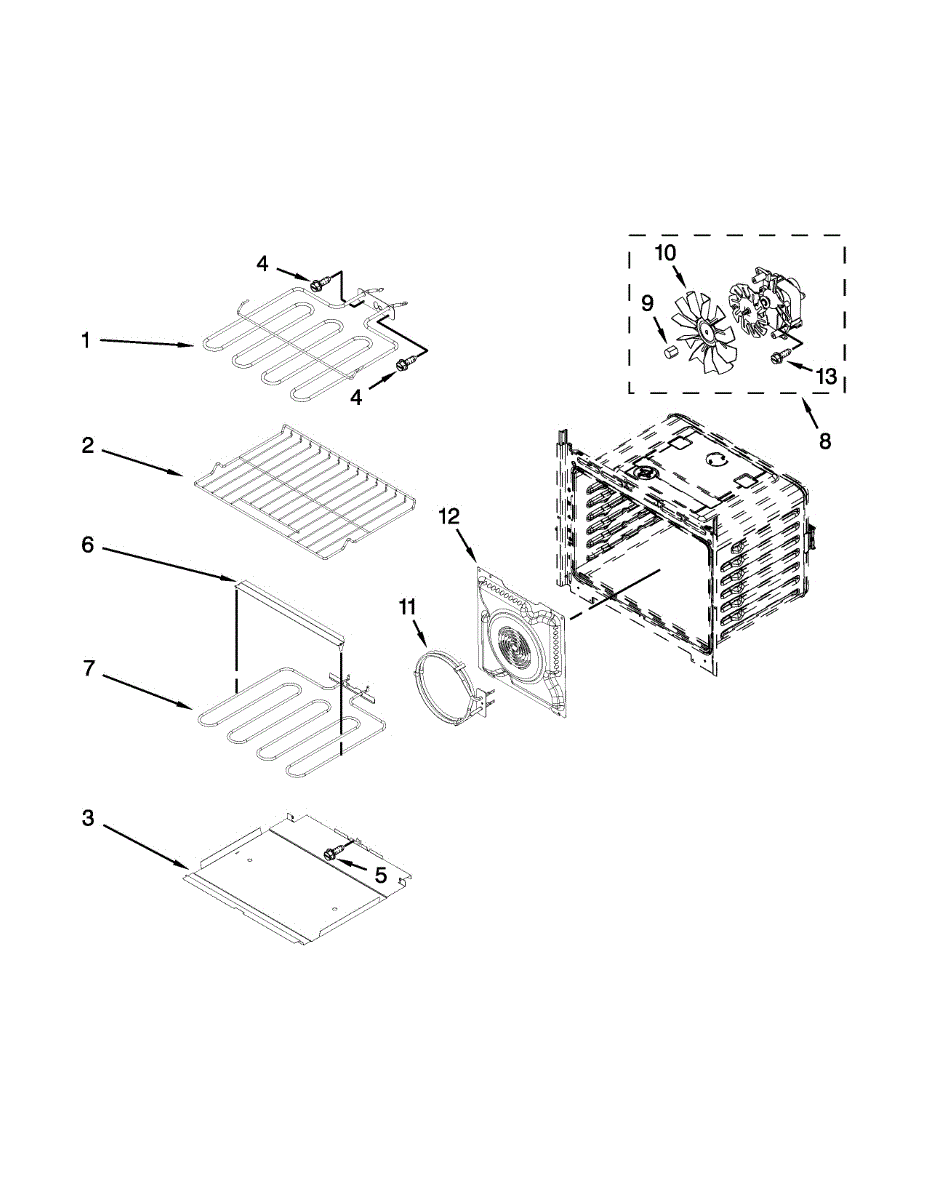 4
1
4
10
9
13
8
2
12
6
11
7
3
5