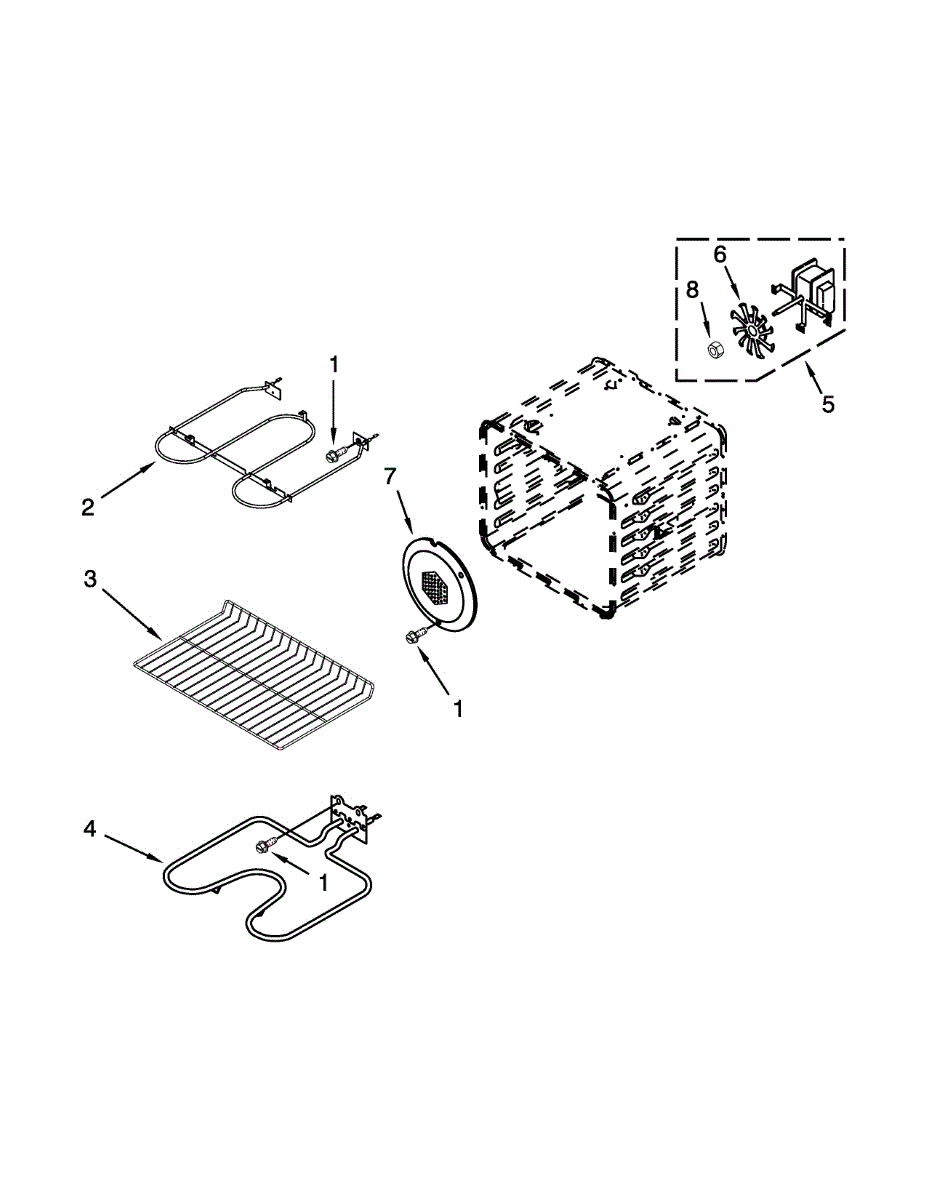 6
8
5
1
2
7
3
1
4
1