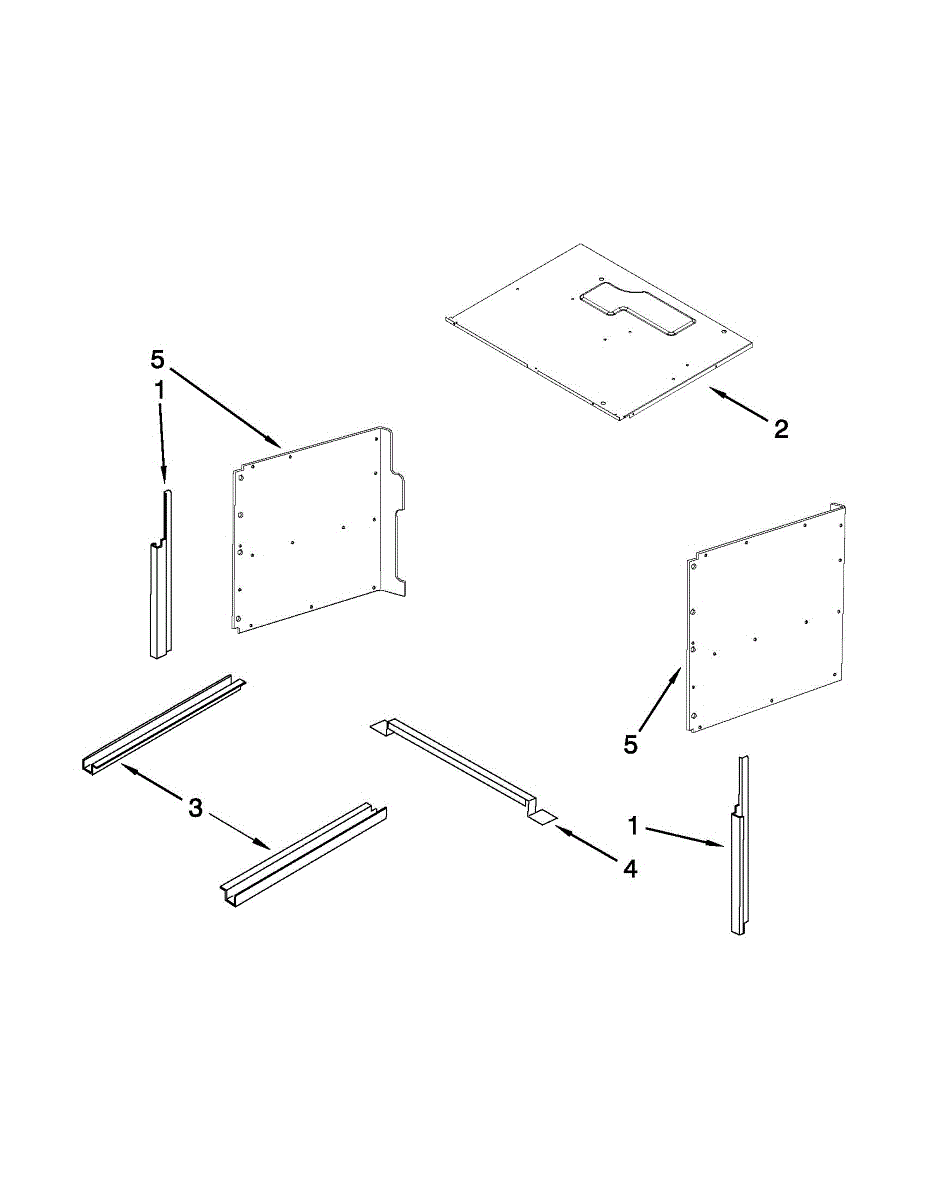 5
1
2
5
3
1
4