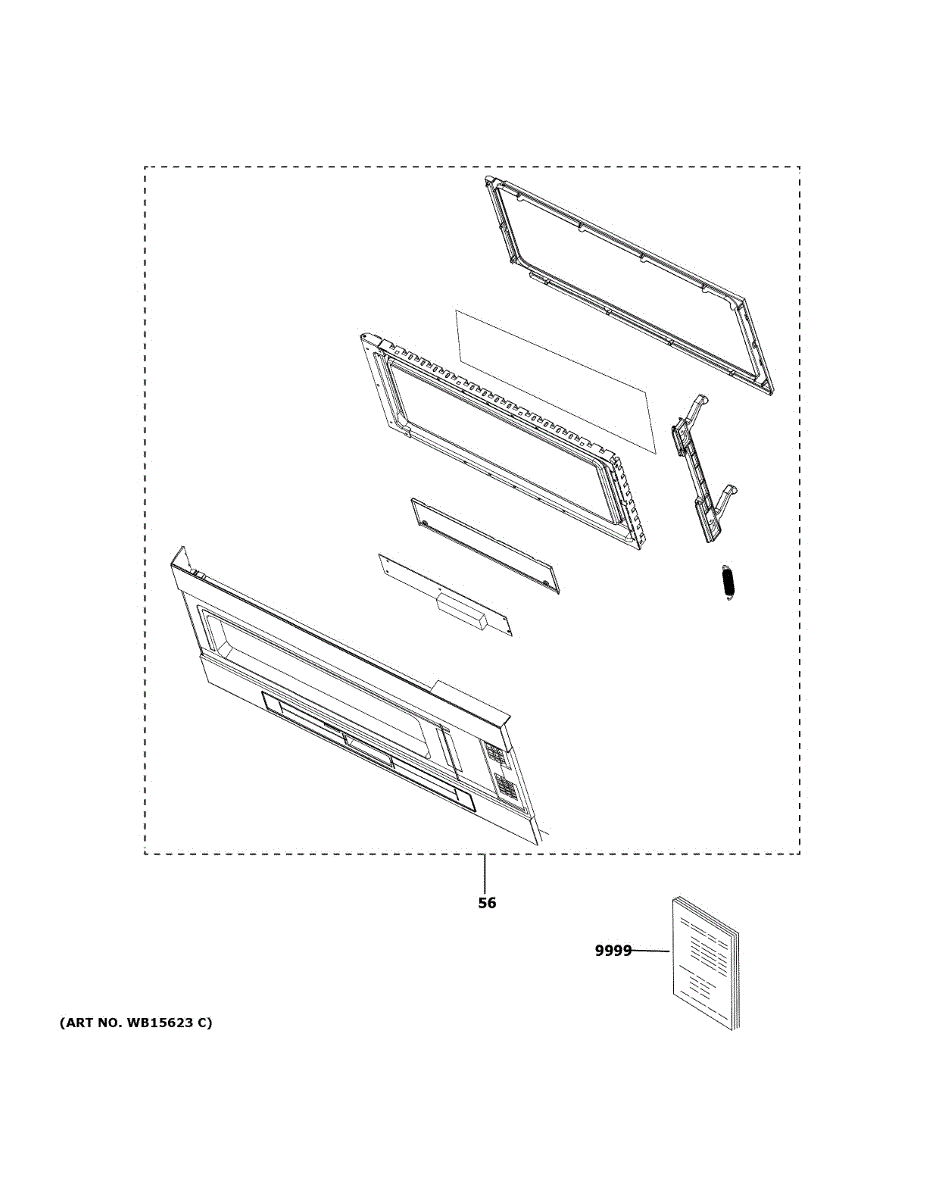 56

9999

(ART NO. WB15623 C)