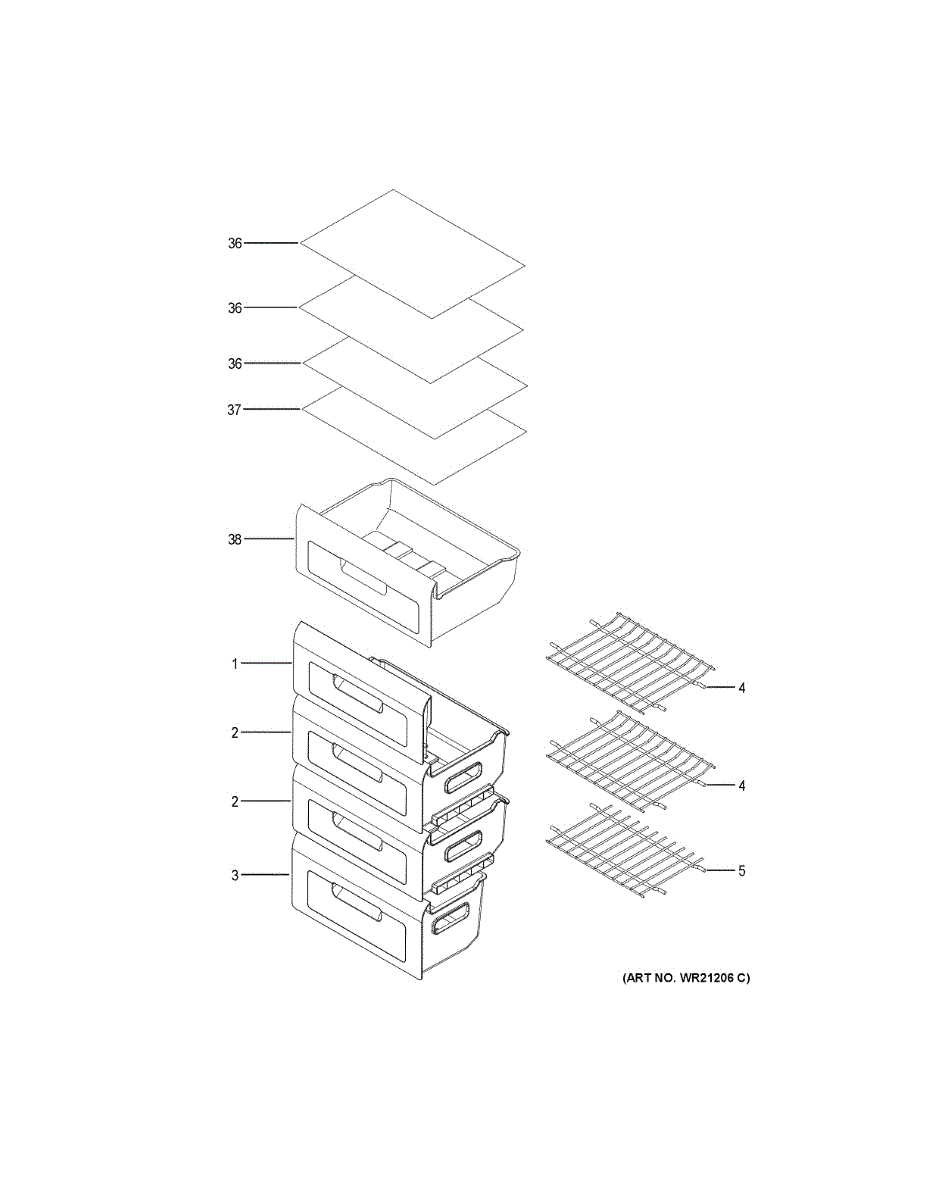 36
36
36
37
38
1
2
2
3
4
4
5
(ART NO. WR21206 C)