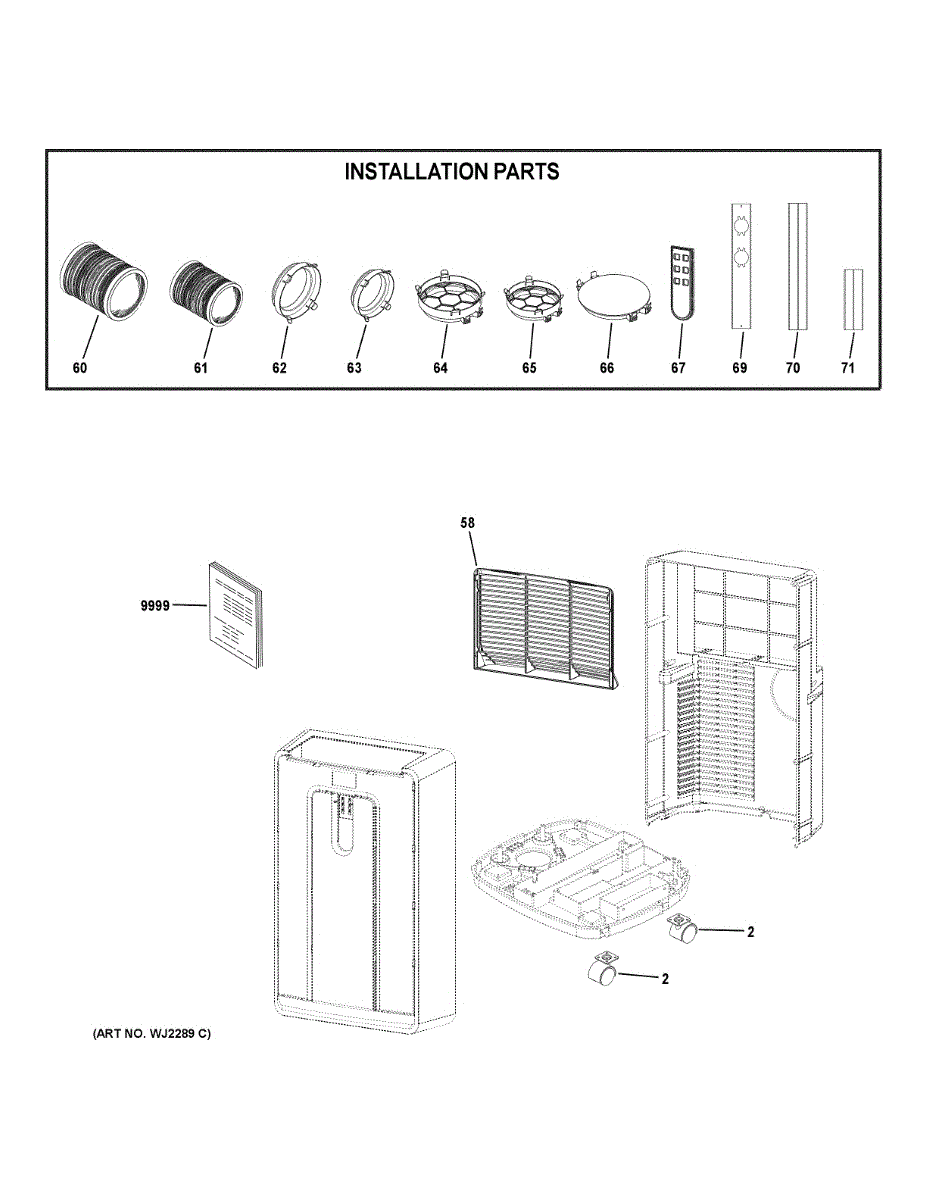 INSTALLATION PARTS

60
61
62
63
64
65
66
67
69
70
71

58

9999

2

2

(ART NO. WJ2289 C)