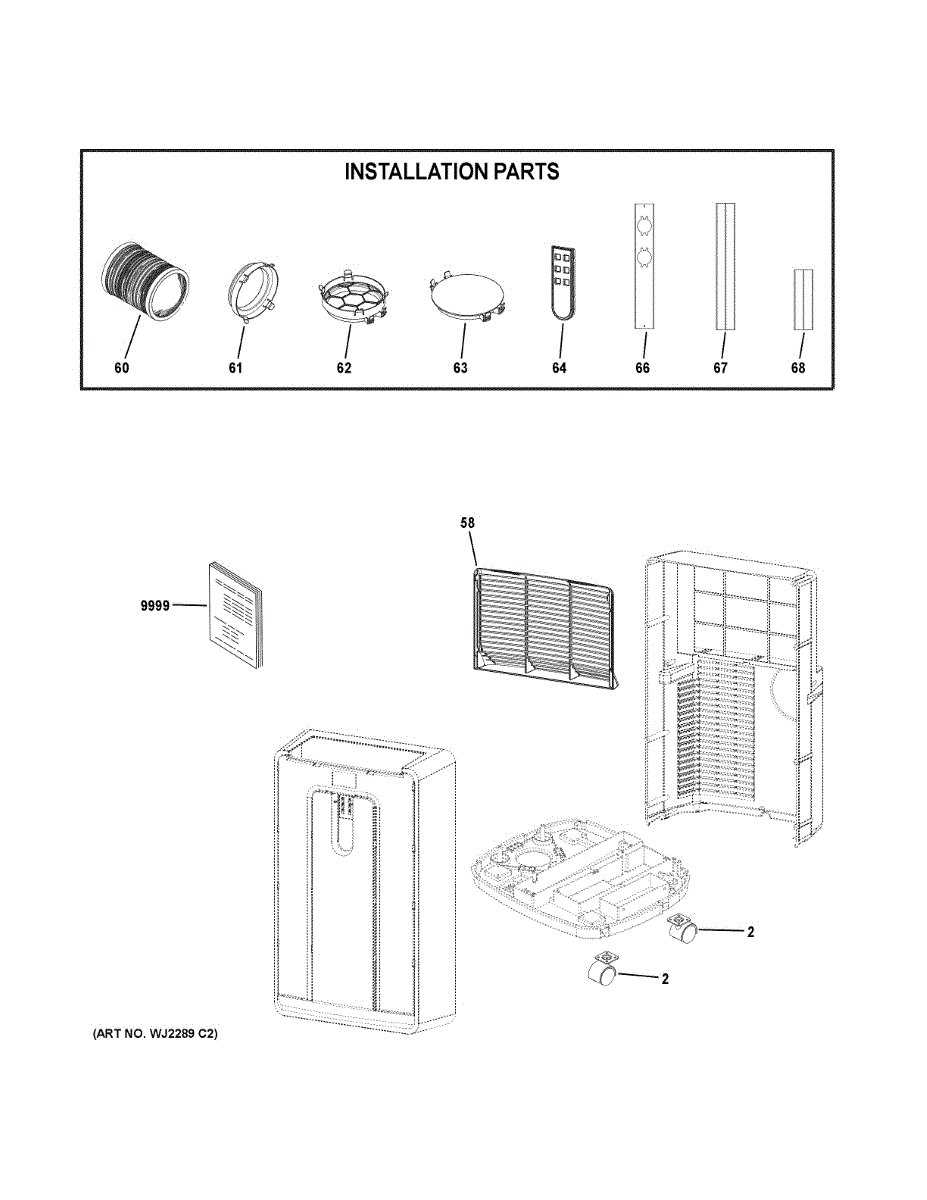 INSTALLATION PARTS

60 61 62 63 64 66 67 68

58

9999

2

2

(ART NO. WJ2289 C2)