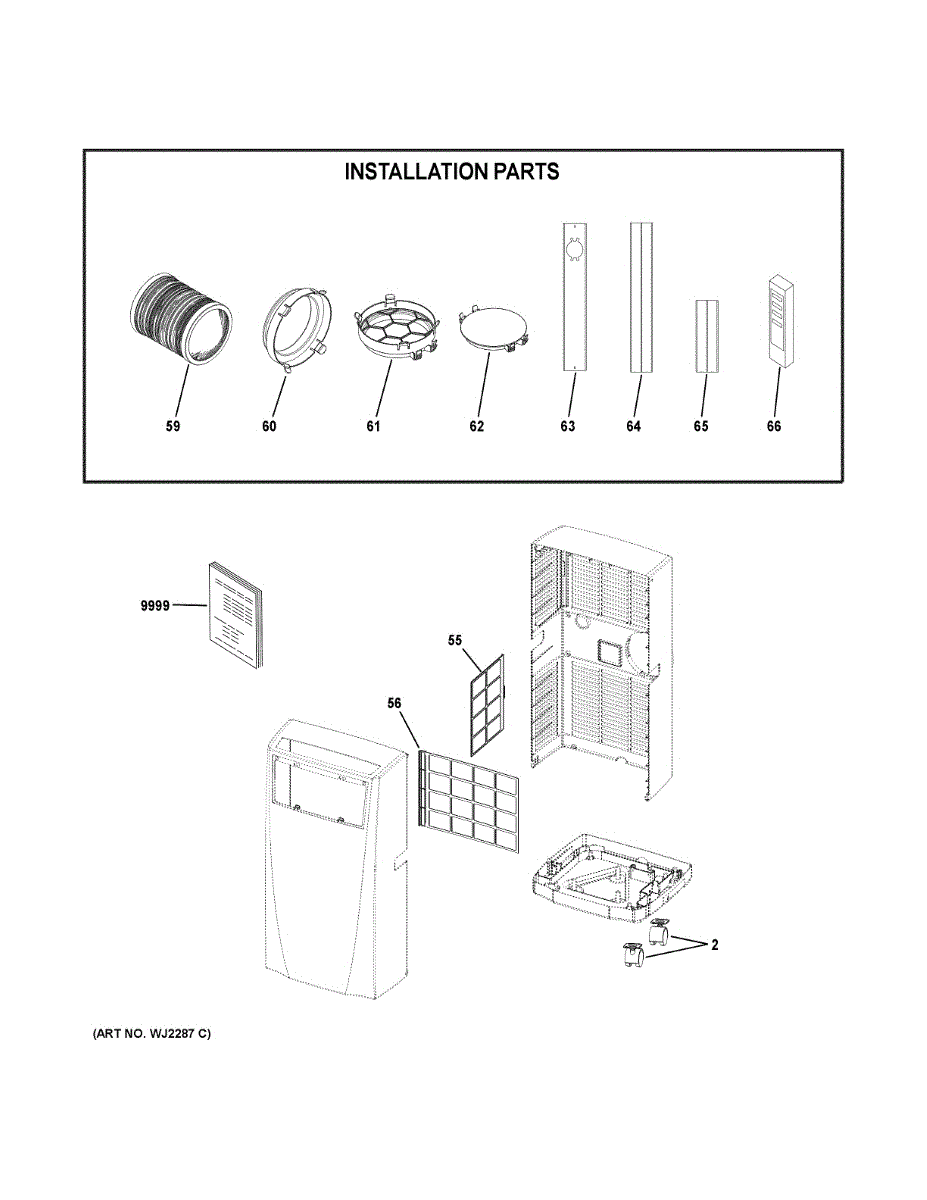 INSTALLATION PARTS

59
60
61
62
63
64
65
66

9999
55
56
2

(ART NO. WJ2287 C)