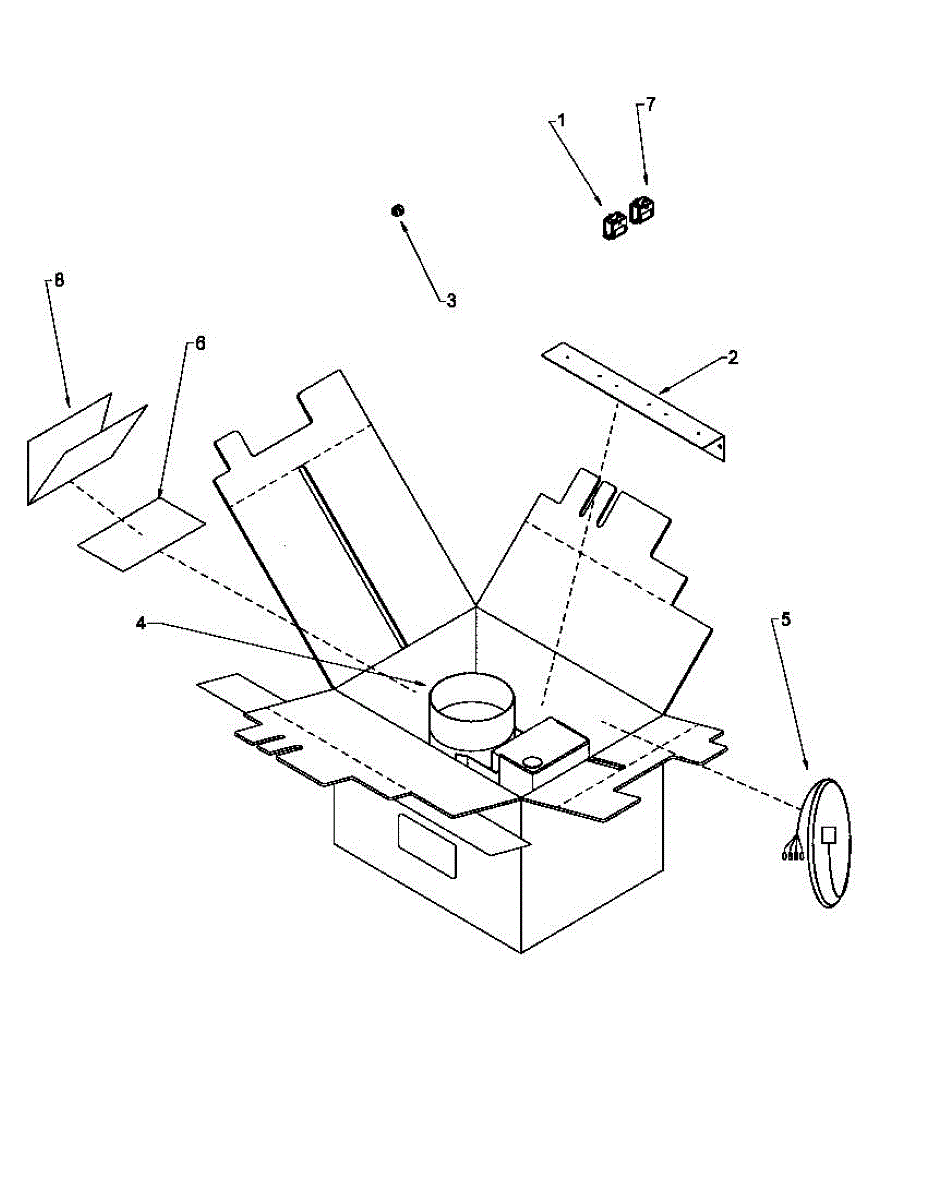 1
7
3
8
6
2
4
5