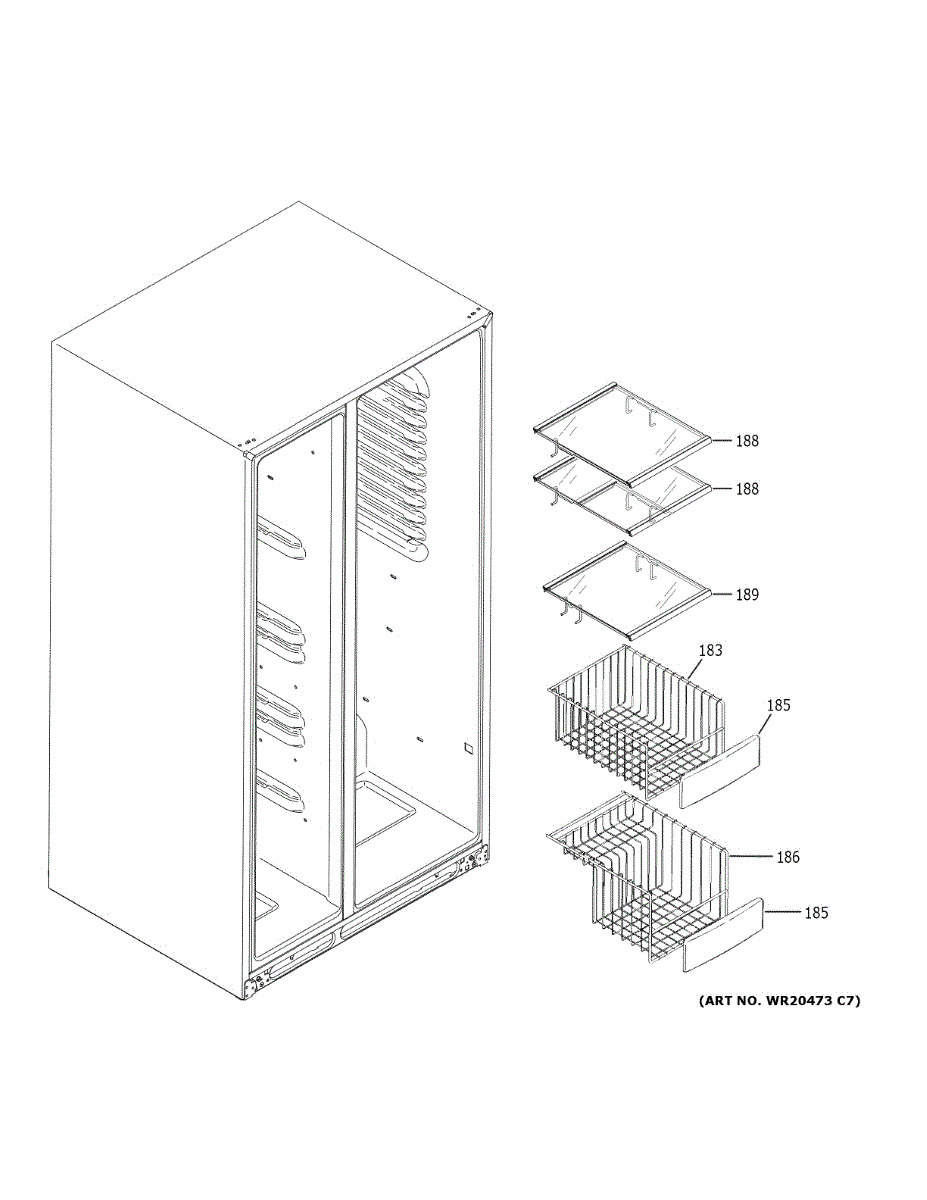 188
188
189
183
185
186
185
(ART NO. WR20473 C7)