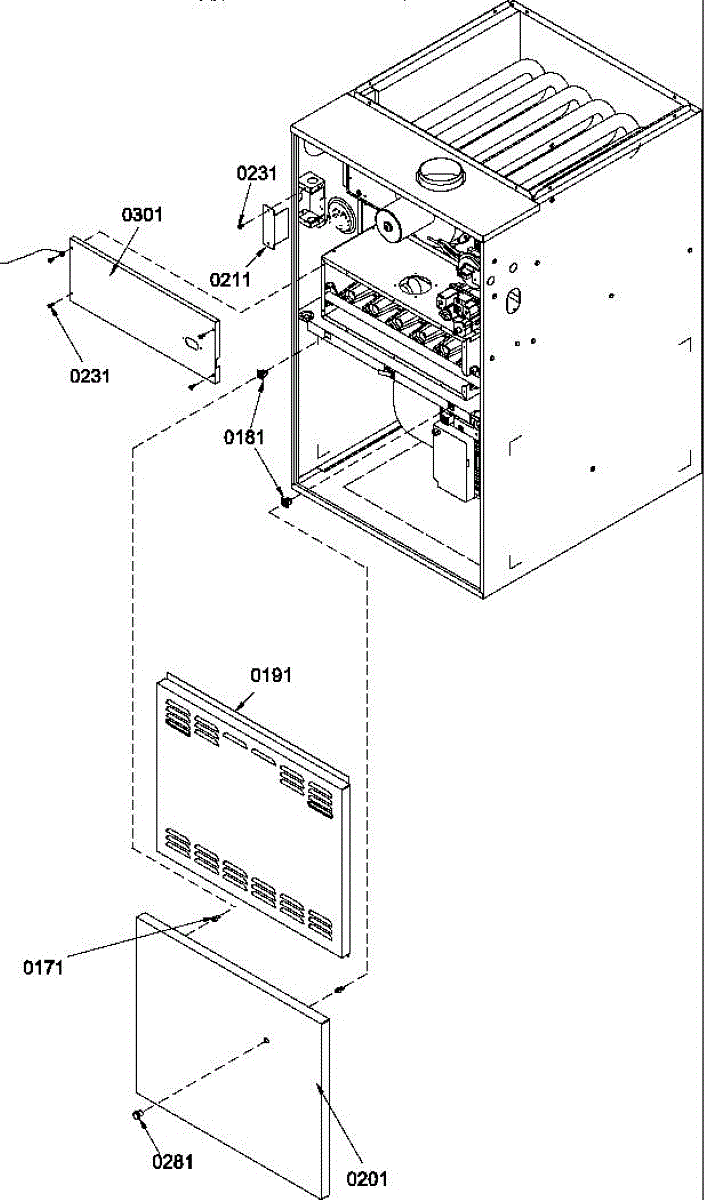 0231
0301
0211
0231
0181
0191
0171
0281
0201