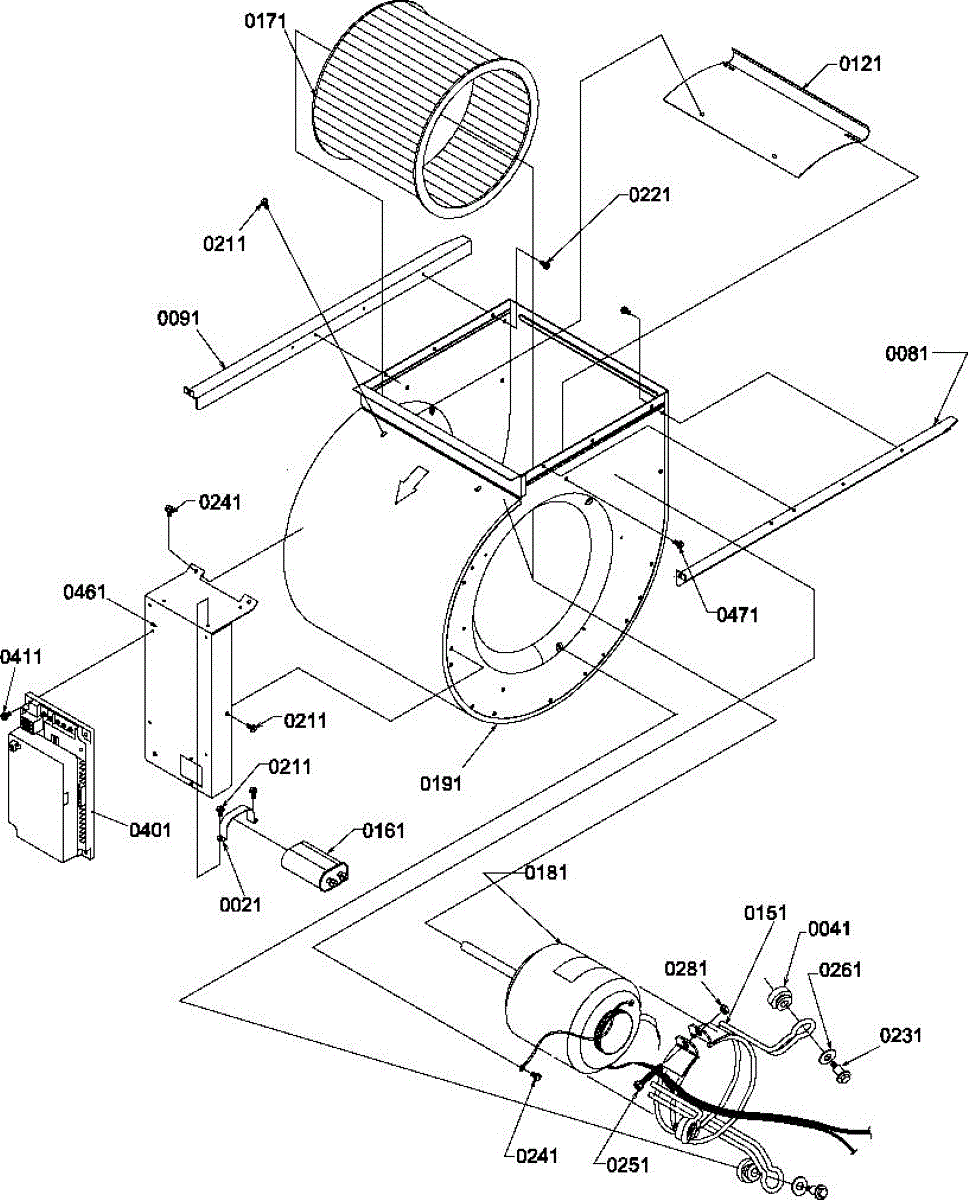 0171
0121
0221
0211
0091
0081
0241
0461
0471
0411
0211
0191
0211
0401
0161
0021
0181
0151
0041
0281
0261
0231
0241
0251