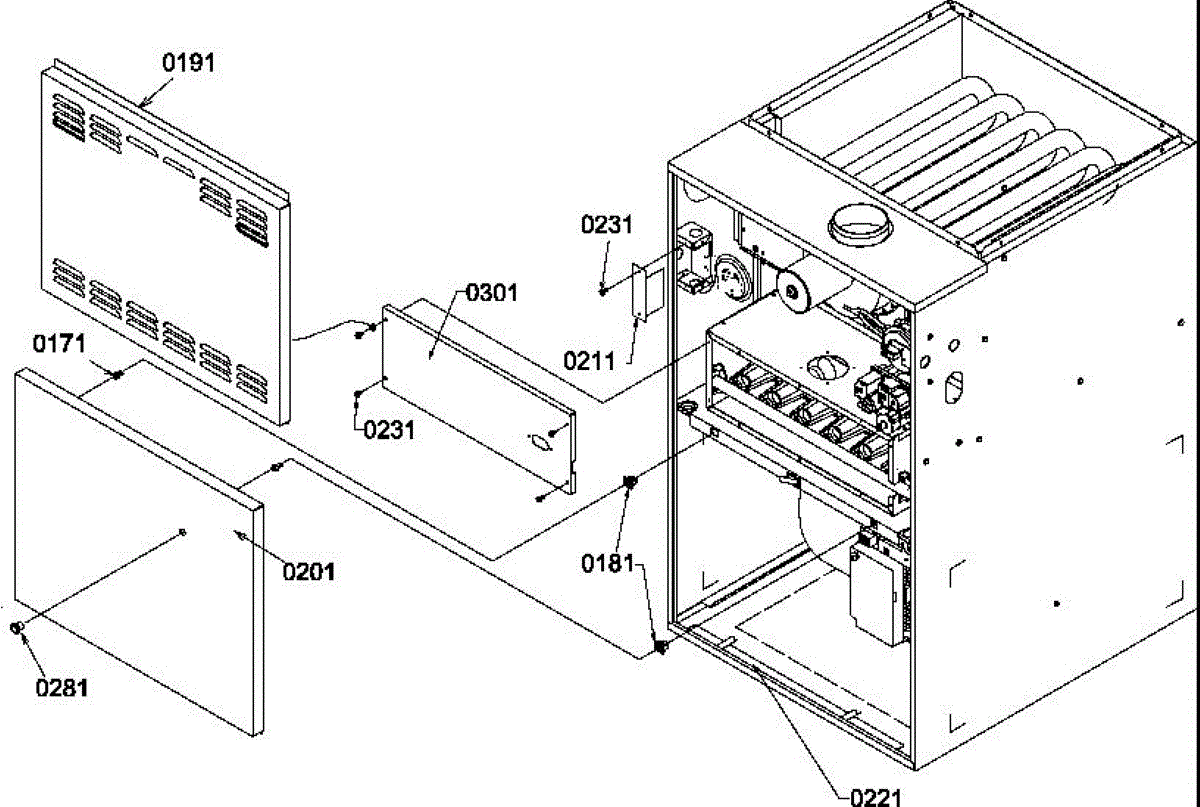 0191

0231

0301

0171

0211

0231

0201

0181

0281

0221