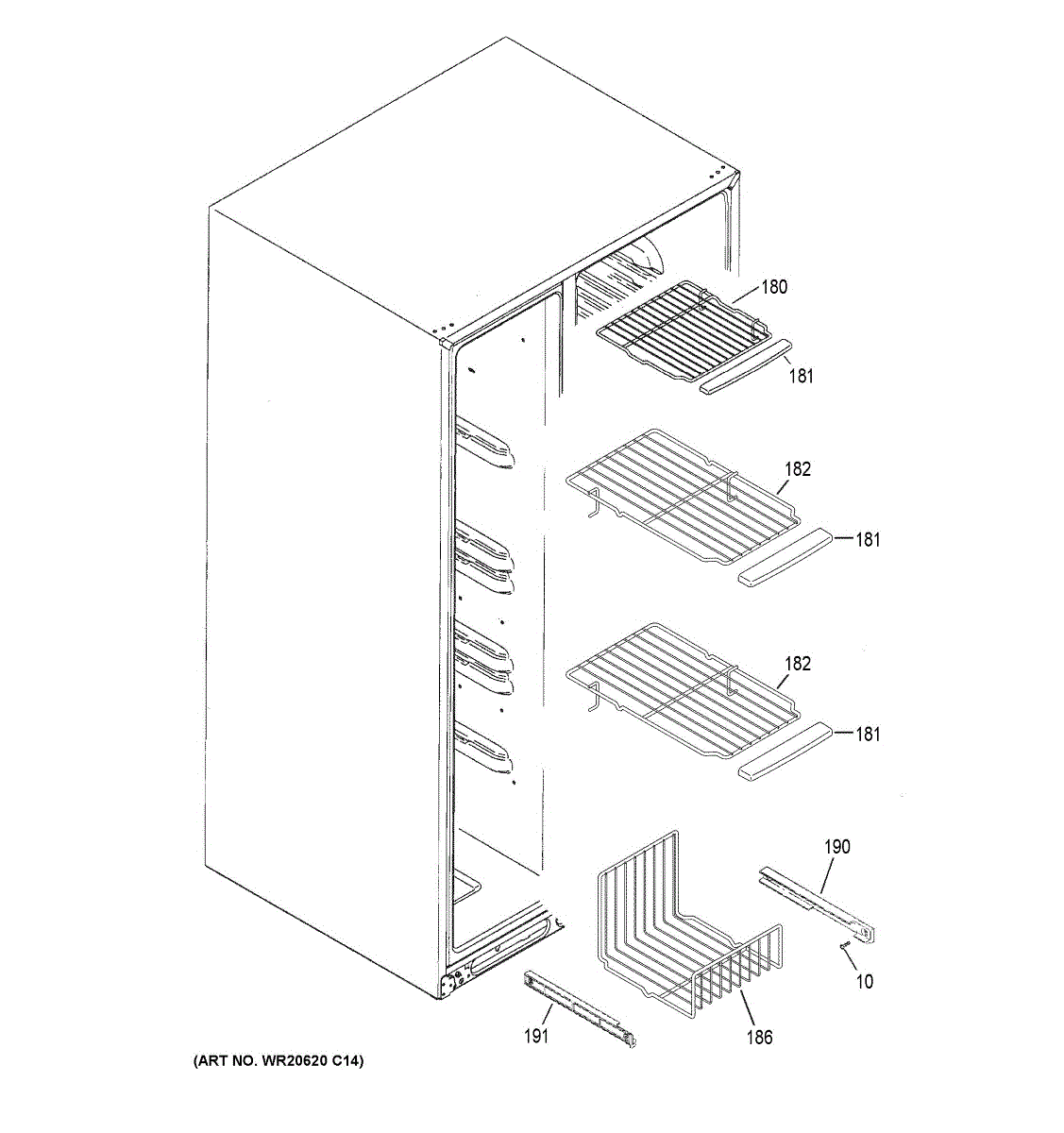 180

181

182

181

182

181

190

10

191

186

(ART NO. WR20620 C14)