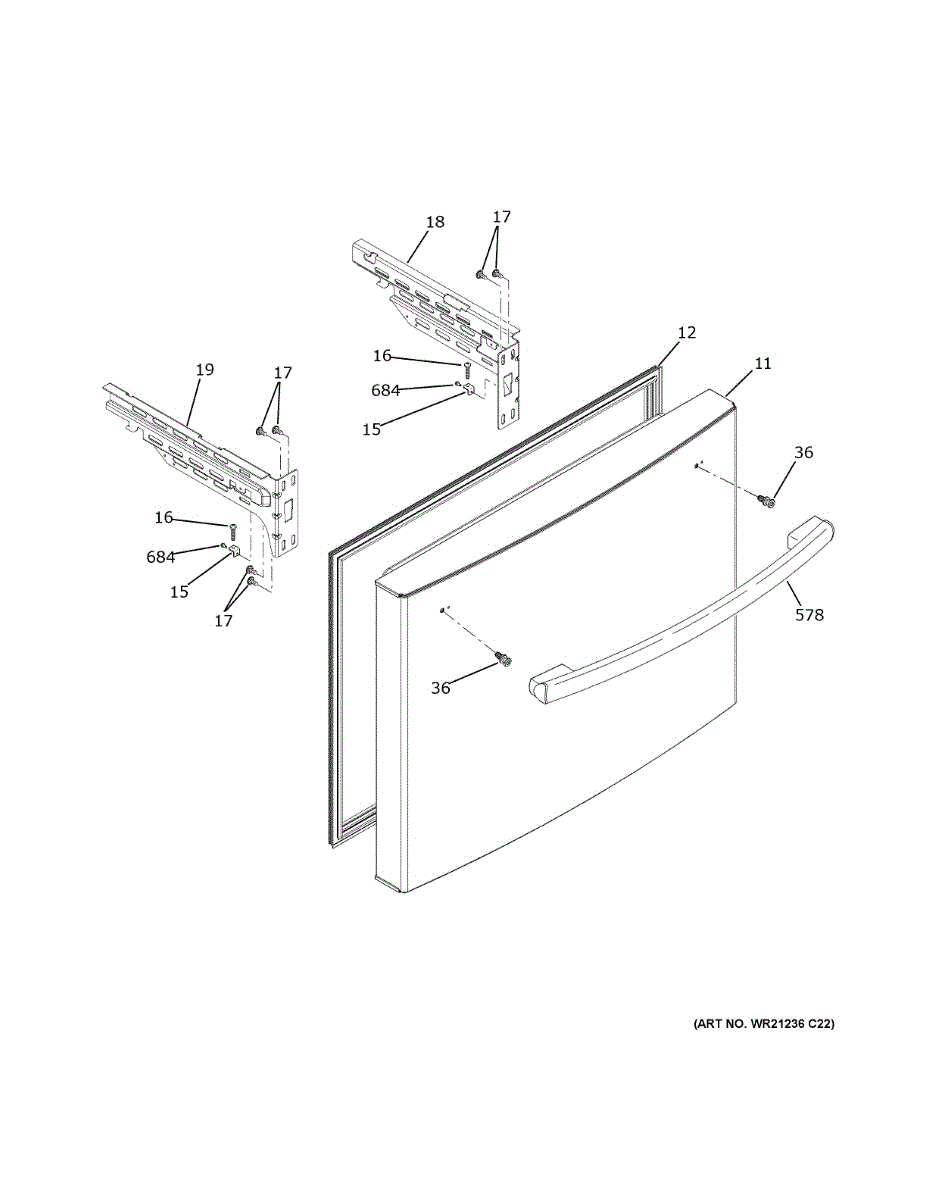 18
17
12
11
16
684
15
19
17
36
16
684
15
17
578
36
(ART NO. WR21236 C22)