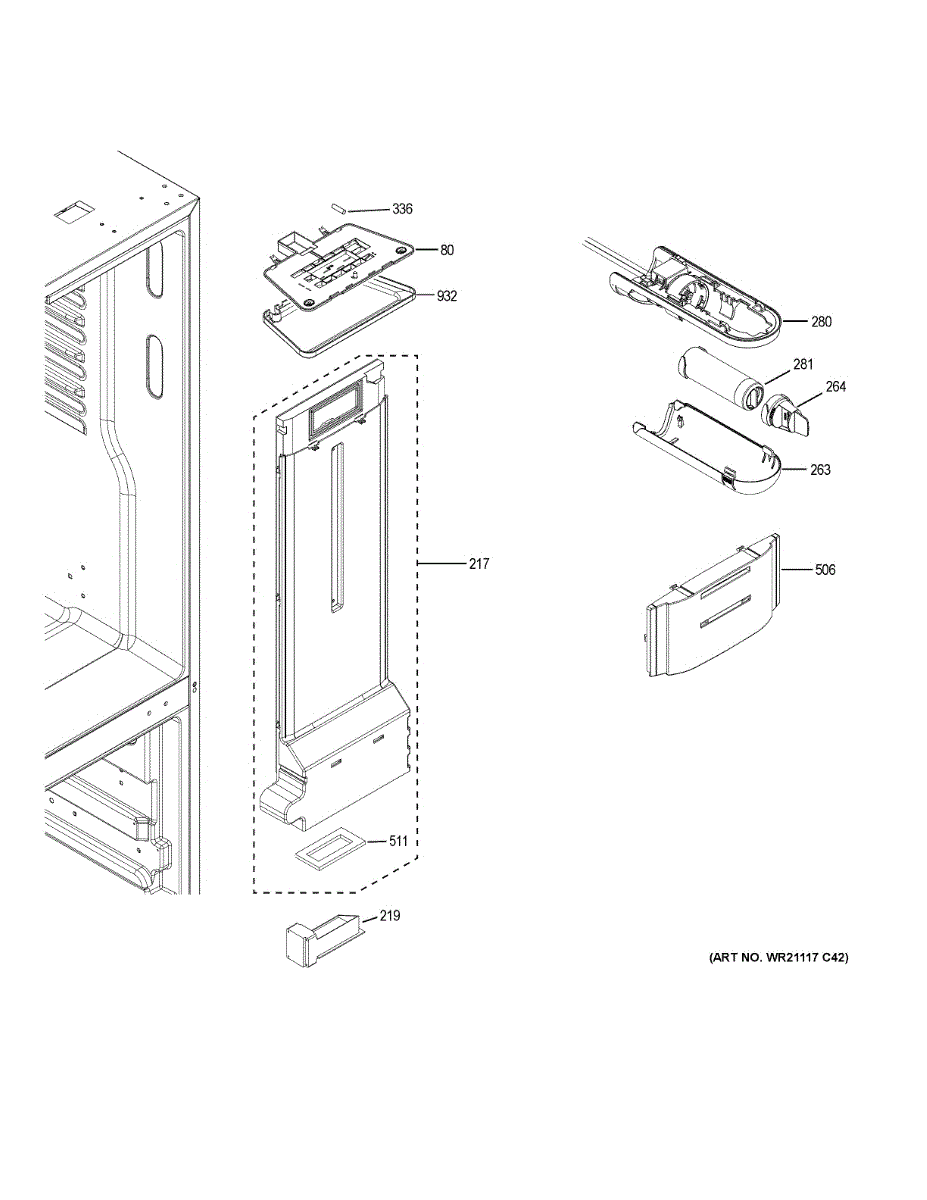 336
80
932
280
281
264
263
217
506
511
219
(ART NO. WR21117 C42)