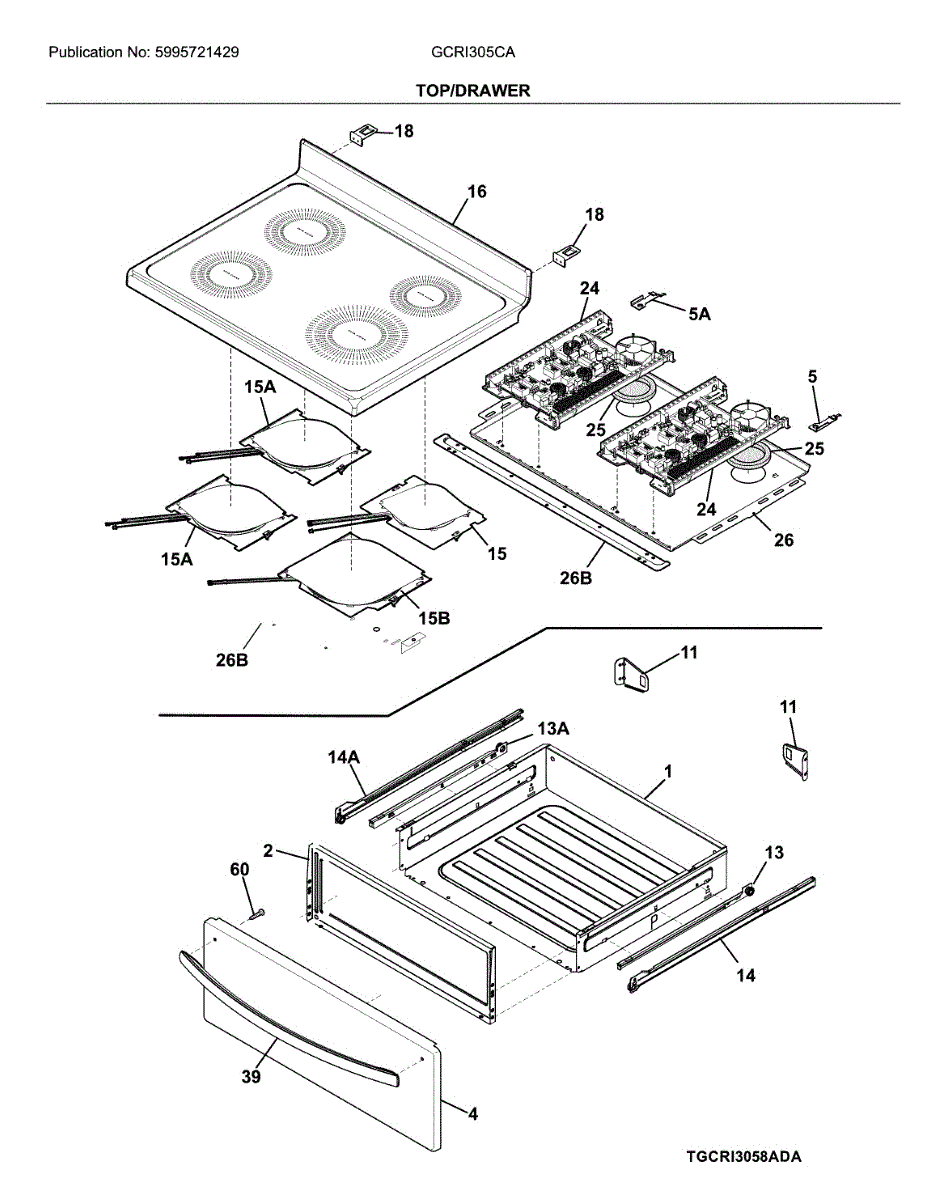 Publication No: 5995721429

GCRI305CA

TOP/DRAWER

18
16
18
24
5A
5
15A
25
25
24
26
15A
15
26B
15B
26B
11
11
13A
14A
1
2
13
60
14
39
4

TGCRI3058ADA