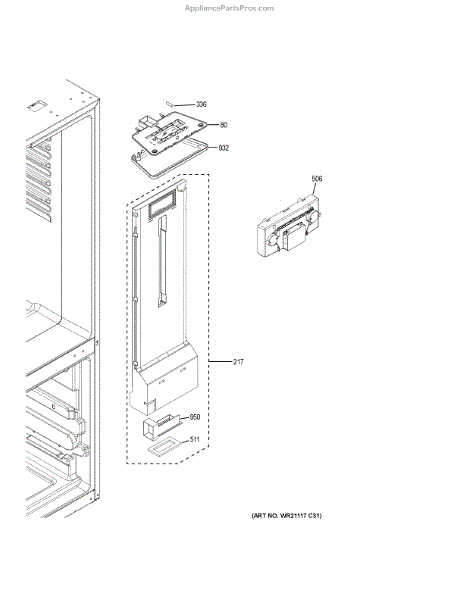 AppliancePartsPros.com

336
80
932
506
217
950
511

(ART NO. WR21117 C31)