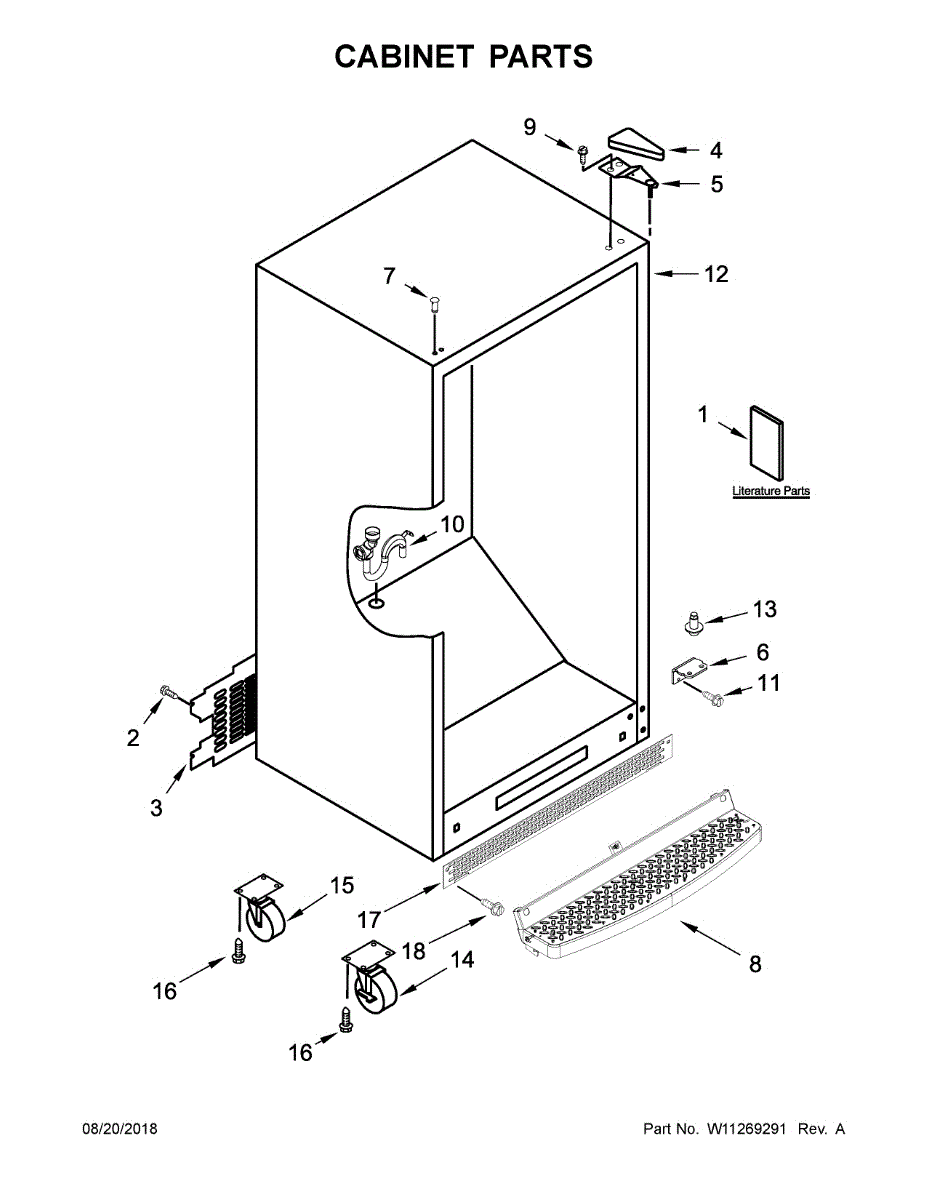 CABINET PARTS

9
4
5
7
12
1
Literature Parts
10
13
6
11
2
3
15
17
18
14
8
16
16

08/20/2018

Part No. W11269291 Rev. A