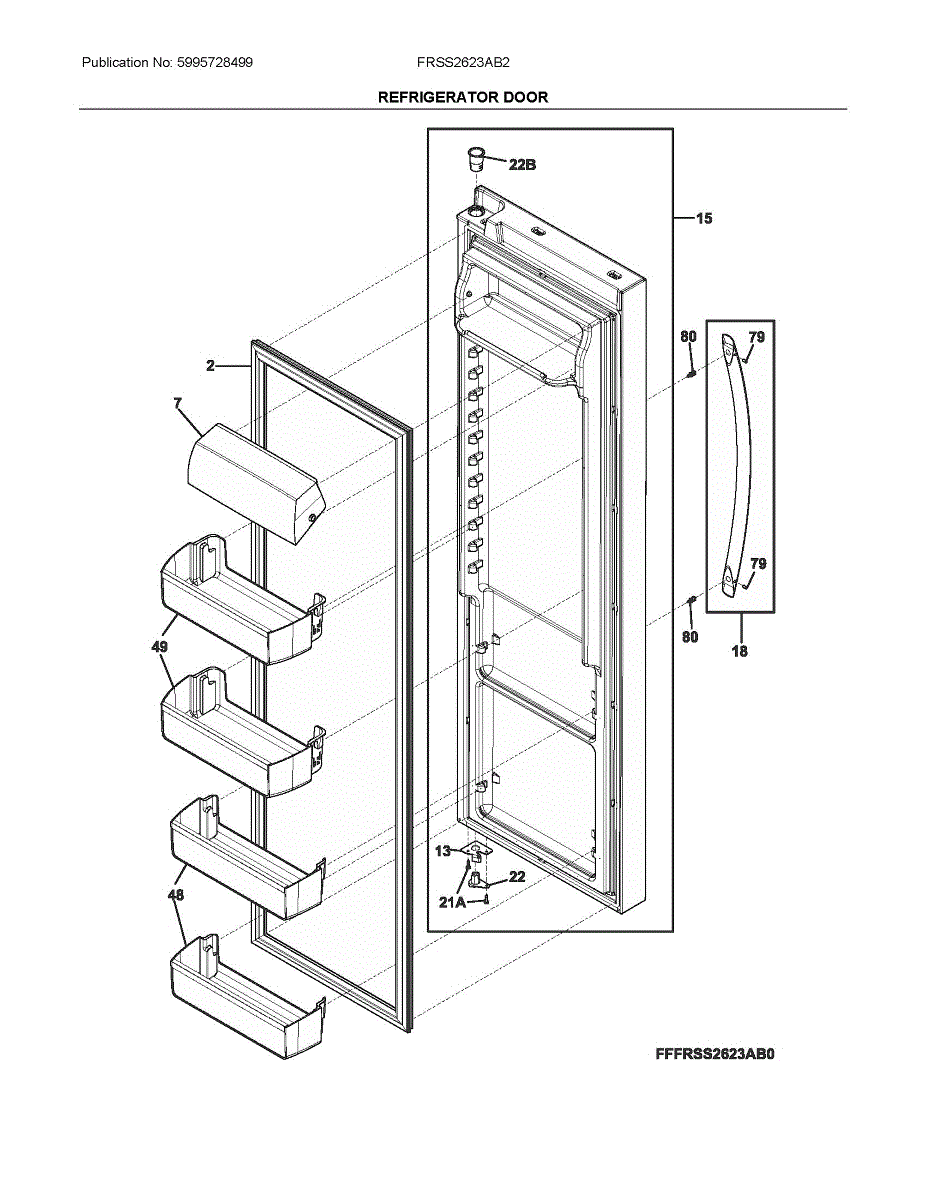 Publication No: 5995728499 FRSS2623AB2

REFRIGERATOR DOOR

22B

15

80

79

2

7

79

80

18

49

13

22

21A

48

FFFRSS2623AB0