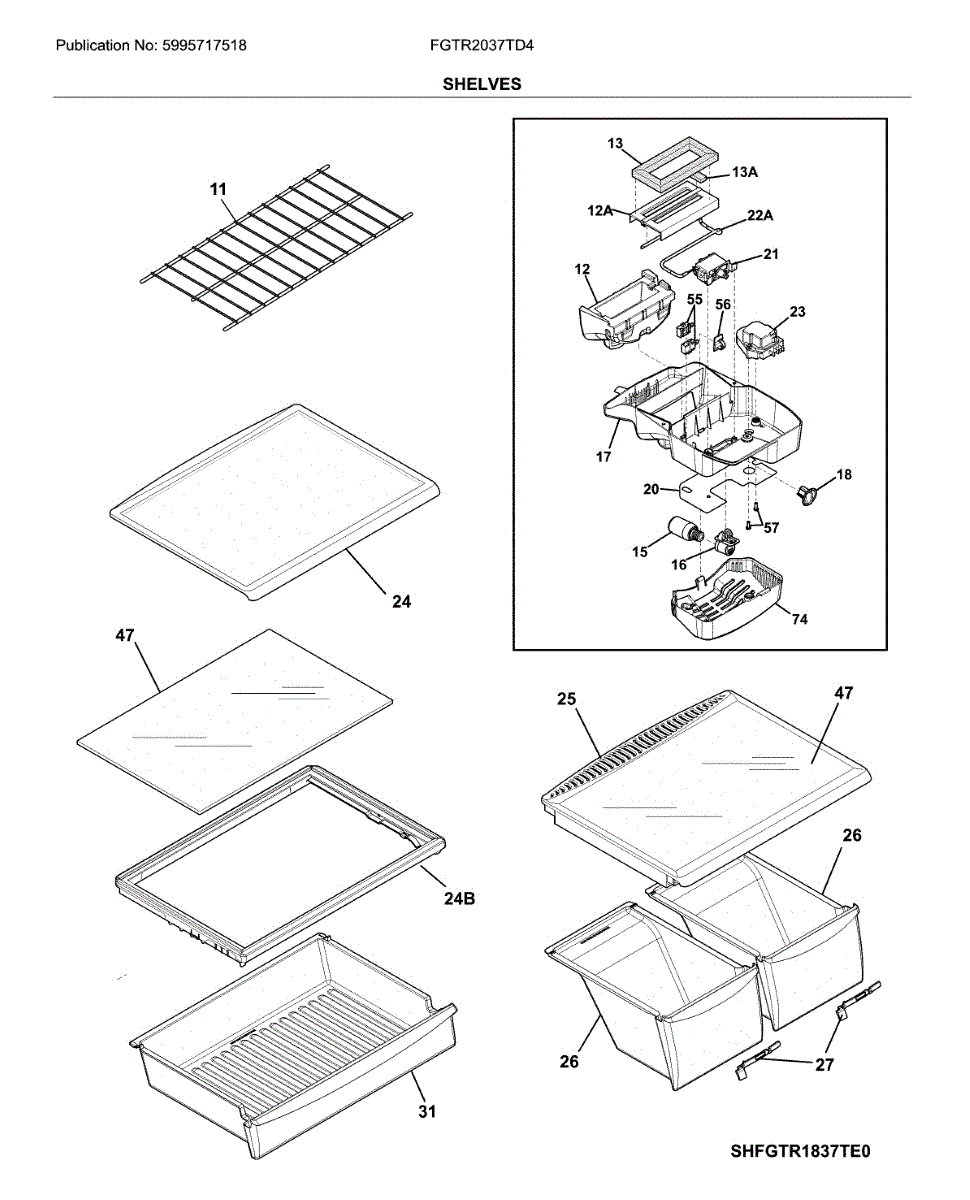 Publication No: 5995717518

FGTR2037TD4

SHELVES

11

24

47

24B

31

13

13A

12A

22A

21

12

55

56

23

17

18

20

57

15

16

74

25

47

26

26

27

SHFGTR1837TE0