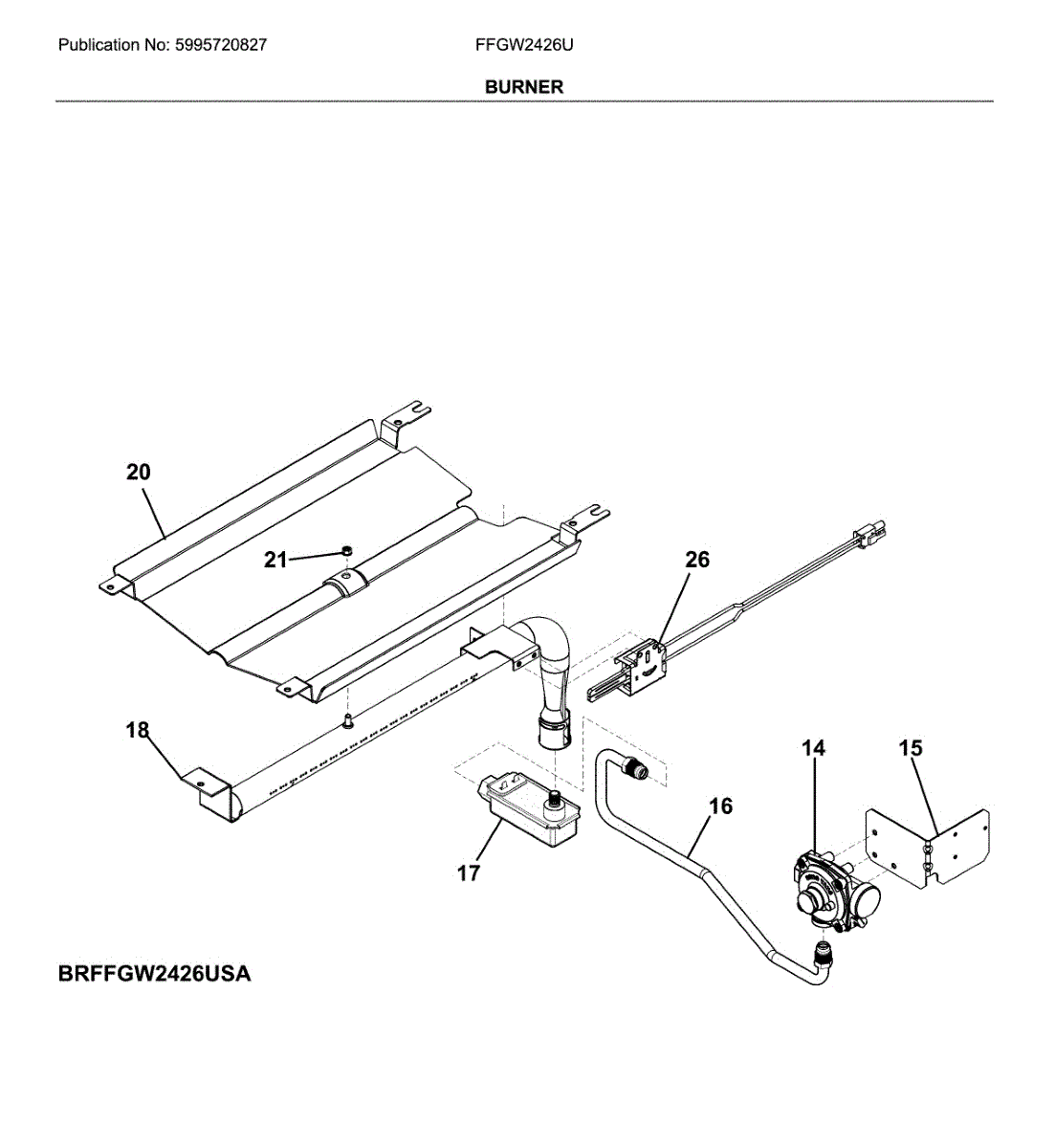 Publication No: 5995720827

FFGW2426U

BURNER

20

21

26

18

14

15

16

17

BRFFGW2426USA