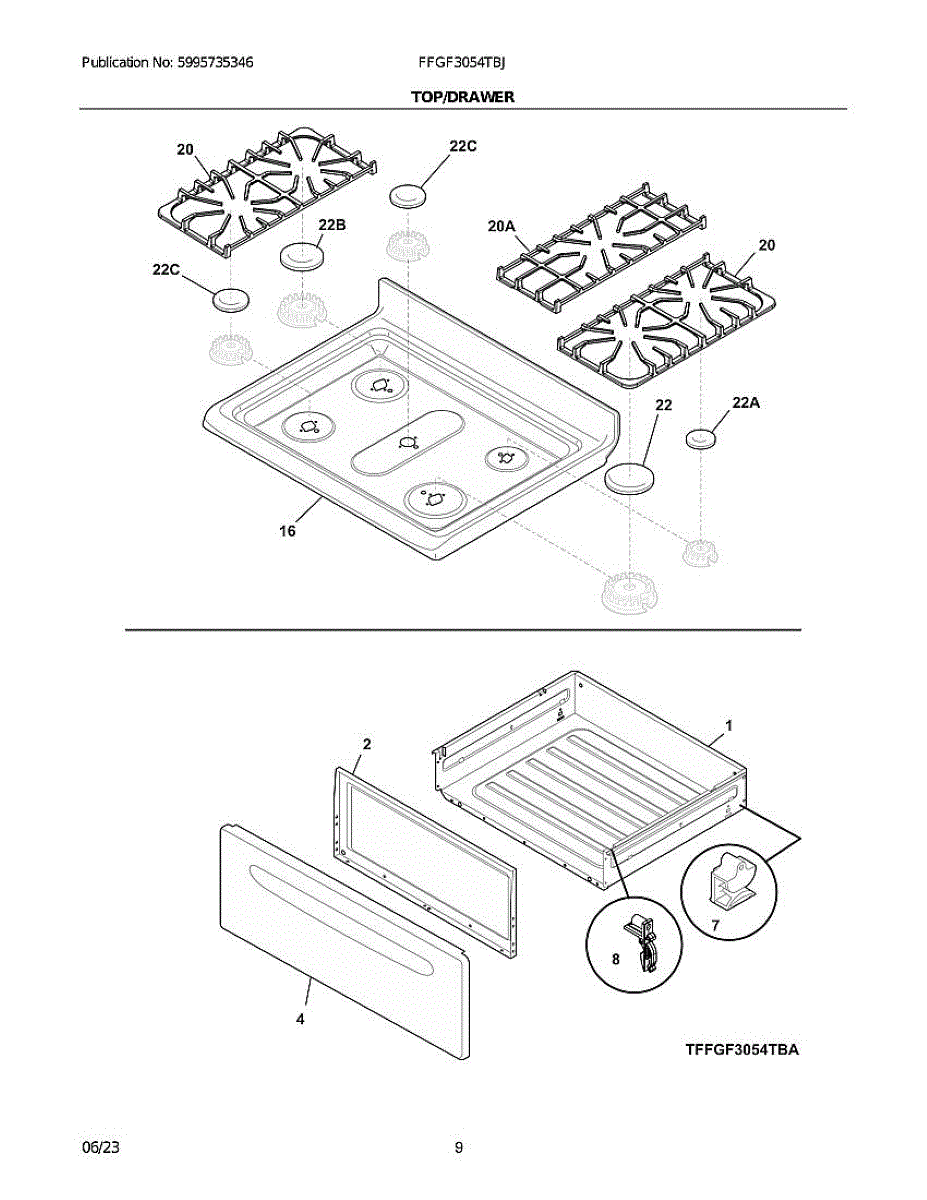 Publication No: 5995735346

FFGF3054TBJ

TOP/DRAWER

20

22C

22B

22C

20A

20

22

22A

16

2

1

4

8

7

TFFGF3054TBA

06/23

9