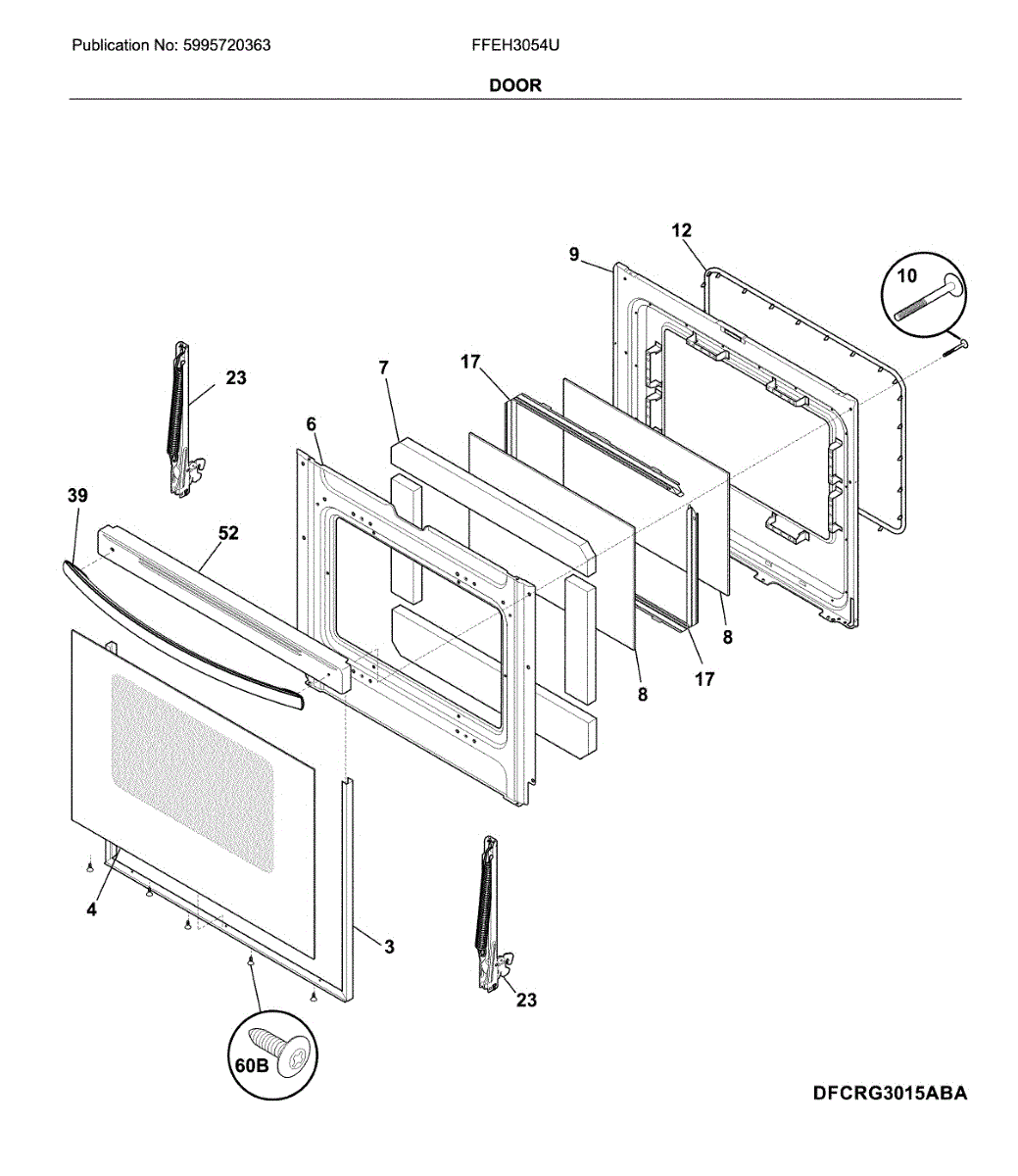 Publication No: 5995720363
FFEH3054U
DOOR

12
9
10
23
7
17
6
39
52
8
17
8
4
3
23
60B

DFCRG3015ABA