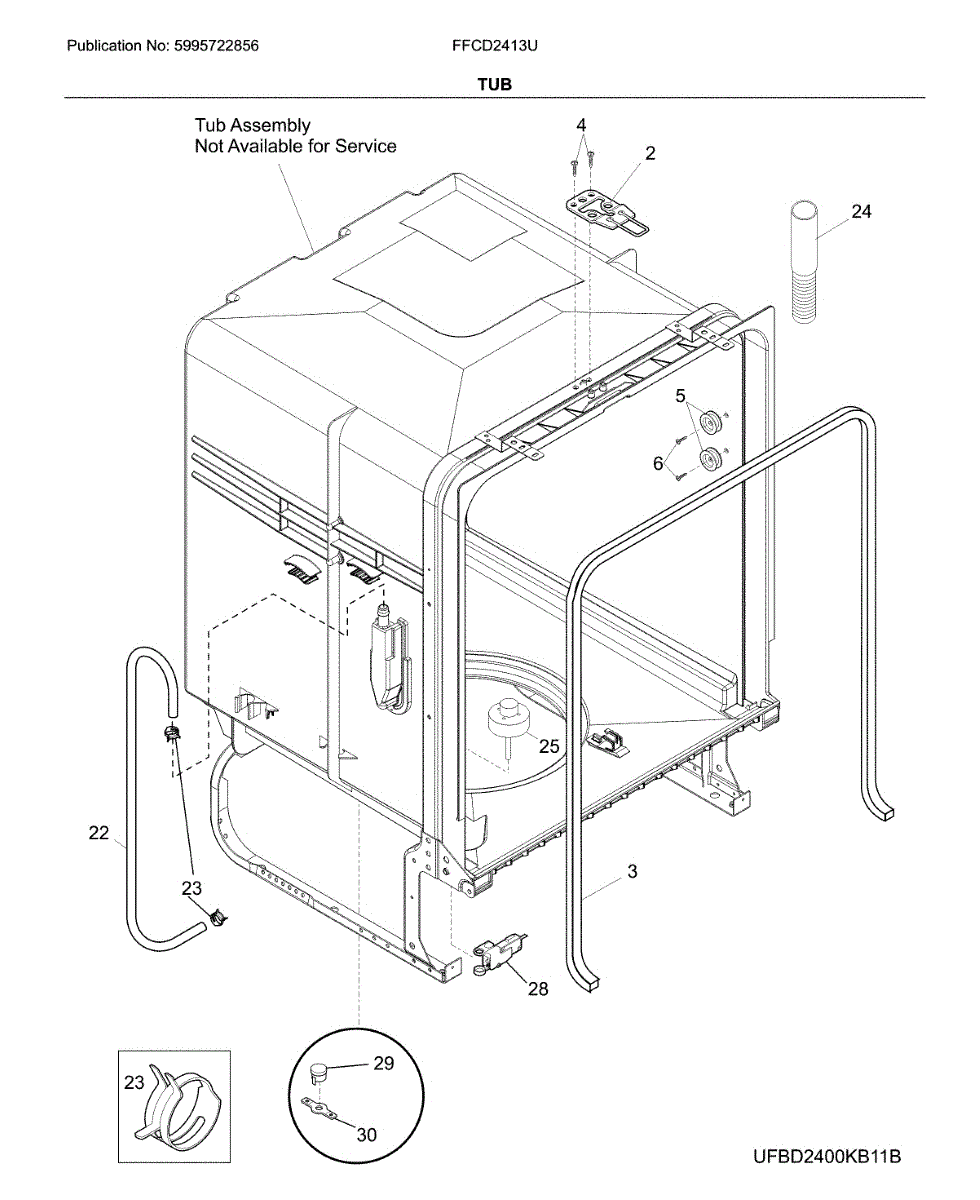 Publication No: 5995722856 FFCD2413U

TUB

Tub Assembly
Not Available for Service

4
2
24
5
6
25
22
23
3
28
23
29
30

UFBD2400KB11B