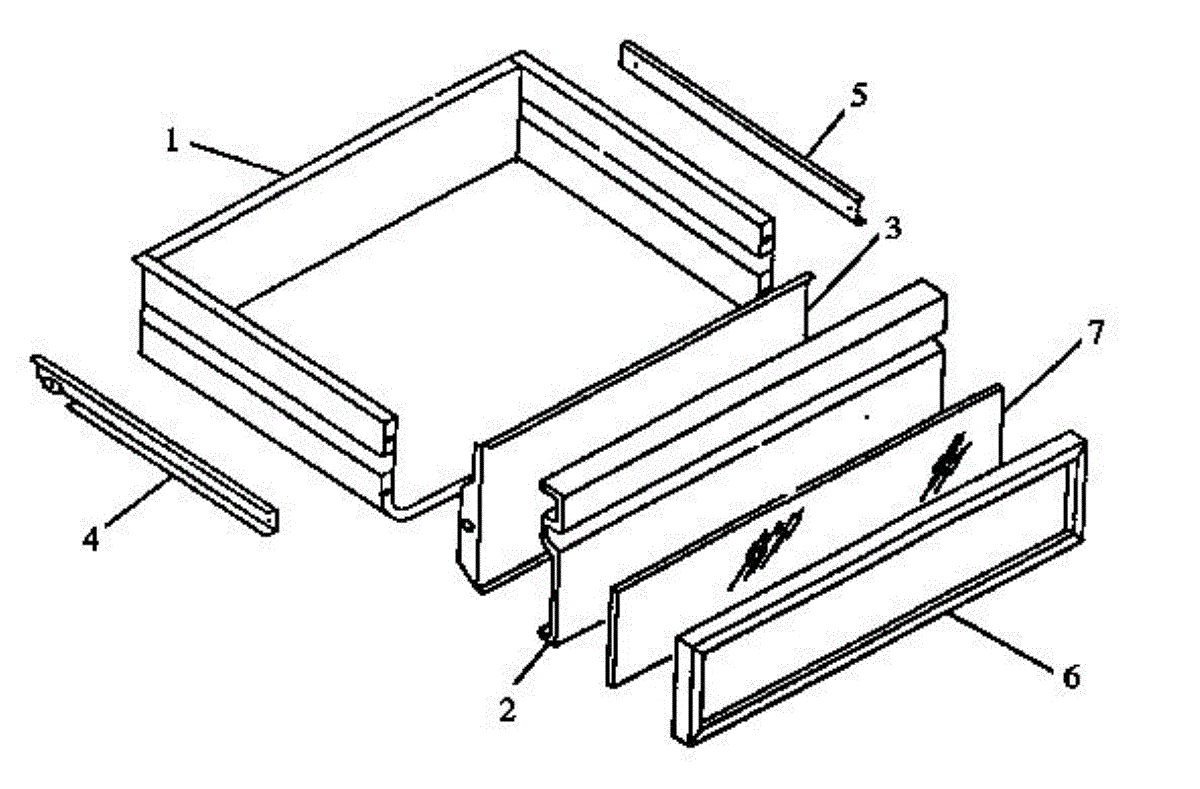 1
5
3
7
4
2
6