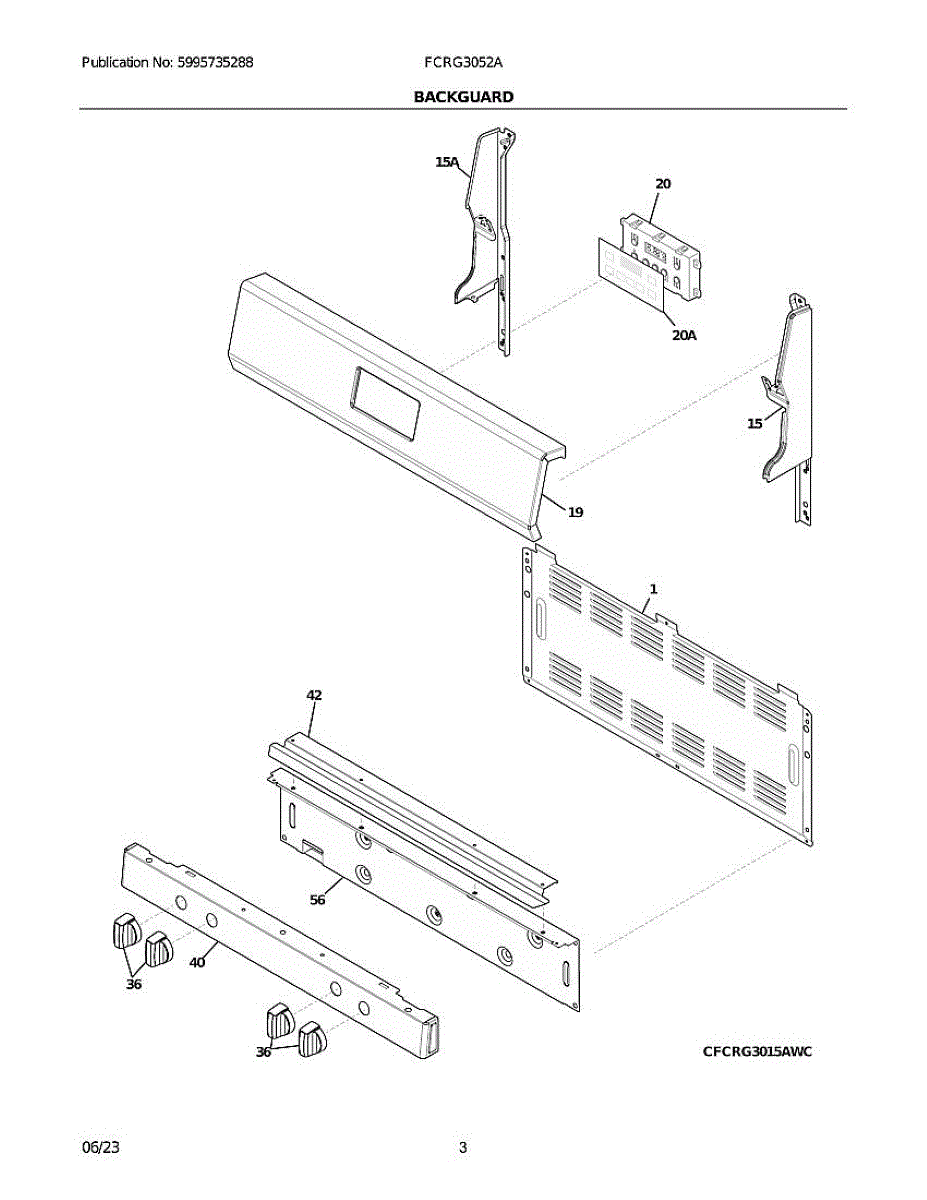 Publication No: 5995735288

FCRG3052A

BACKGUARD

15A

20

20A

15

19

1

42

56

40

36

36

CFCRG3015AWC

06/23

3