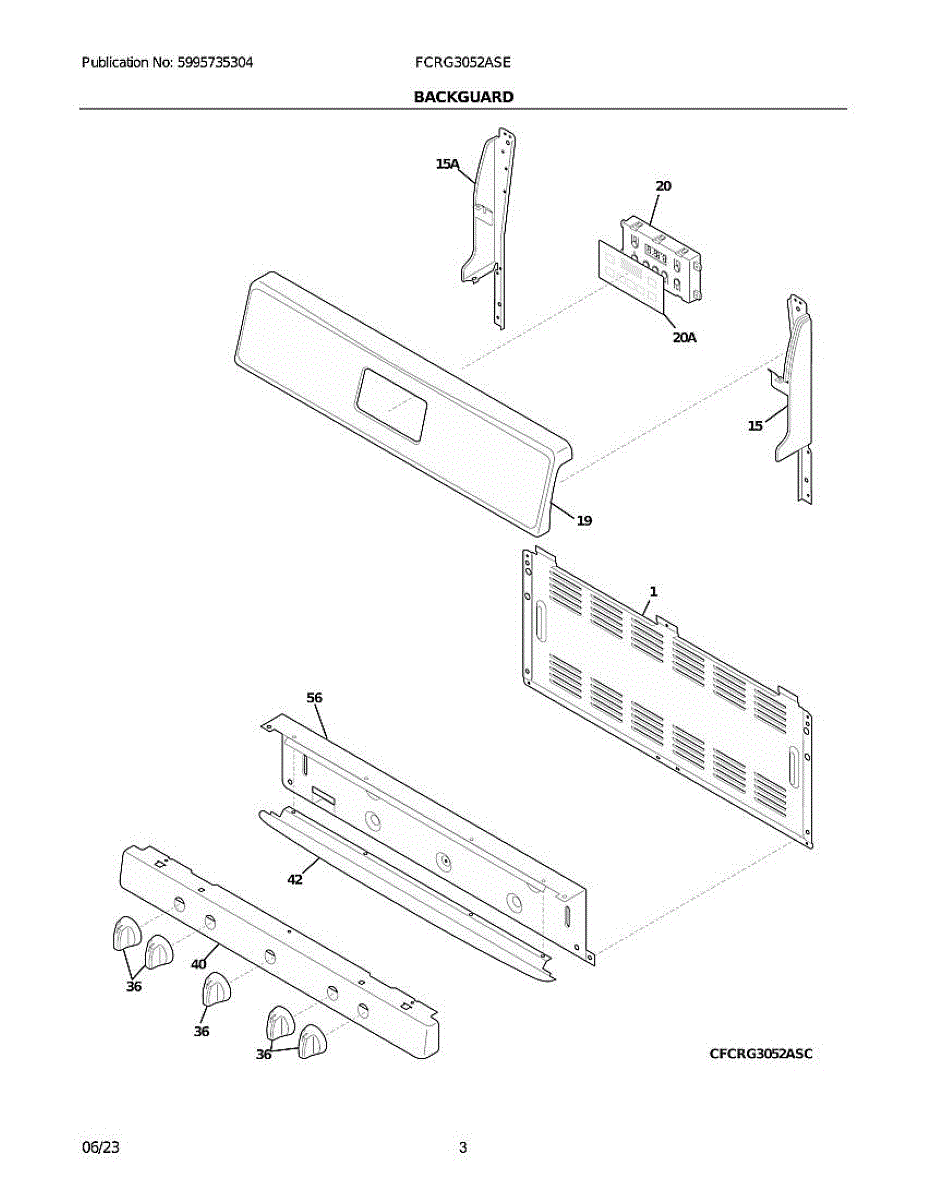 Publication No: 5995735304 FCRG3052ASE

BACKGUARD

15A

20

20A

15

19

1

56

42

40

36

36

36

CFCRG3052ASC

06/23 3