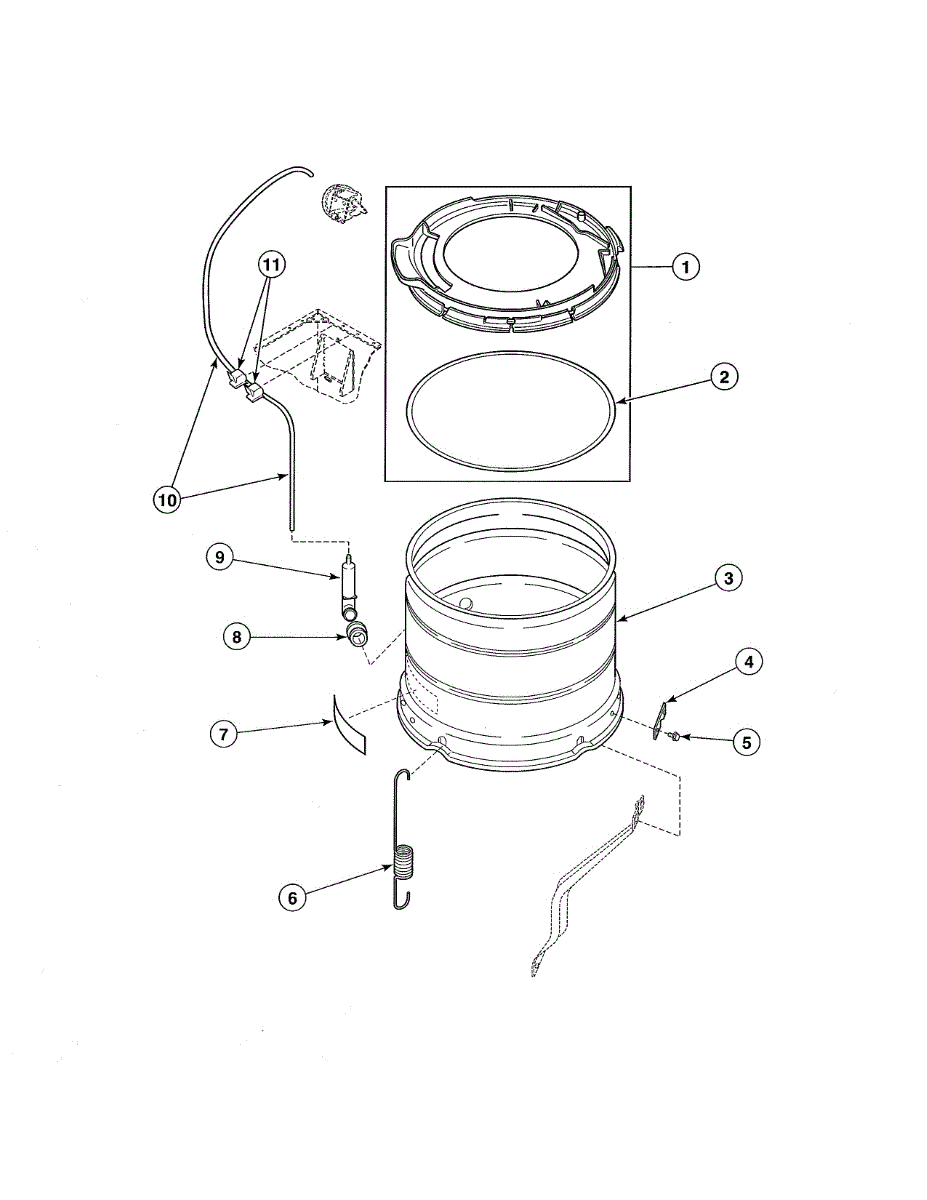 11
1
2
10
9
3
8
4
7
5
6