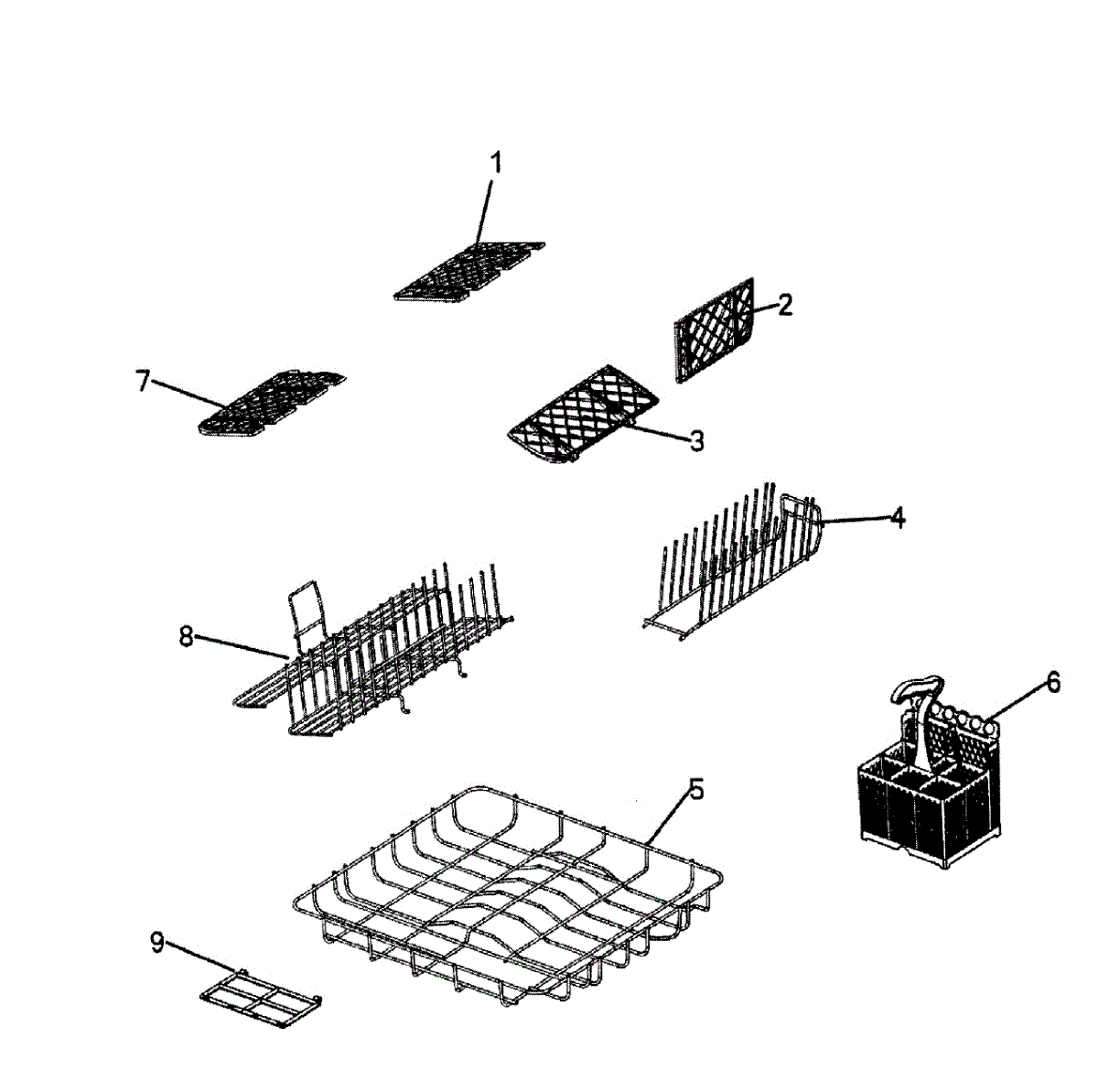 1
2
7
3
4
8
6
5
9