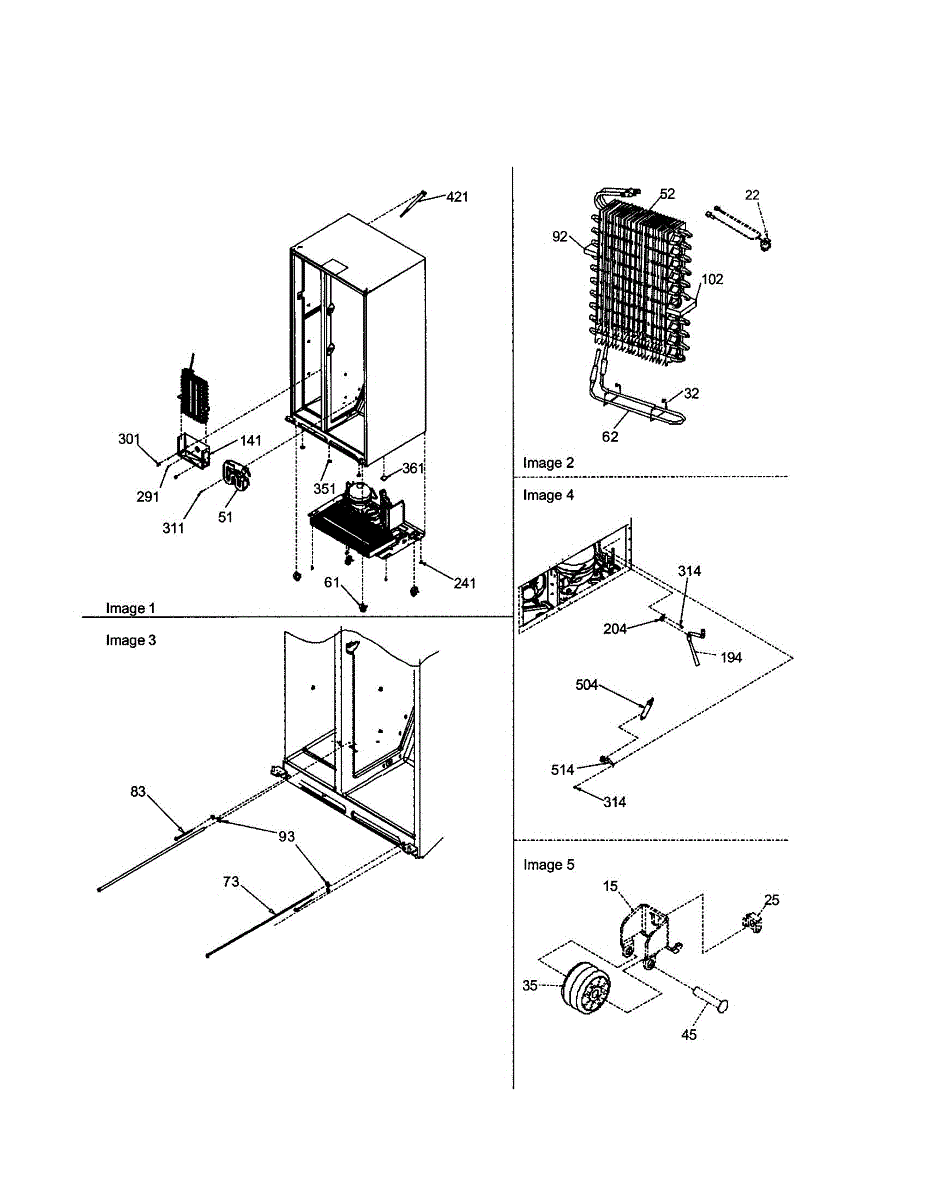 421
301
141
291
311
51
351
361
61
241
Image 1
52
22
92
102
32
62
Image 2
Image 4
314
204
194
504
514
314
Image 3
83
93
73
Image 5
15
25
35
45