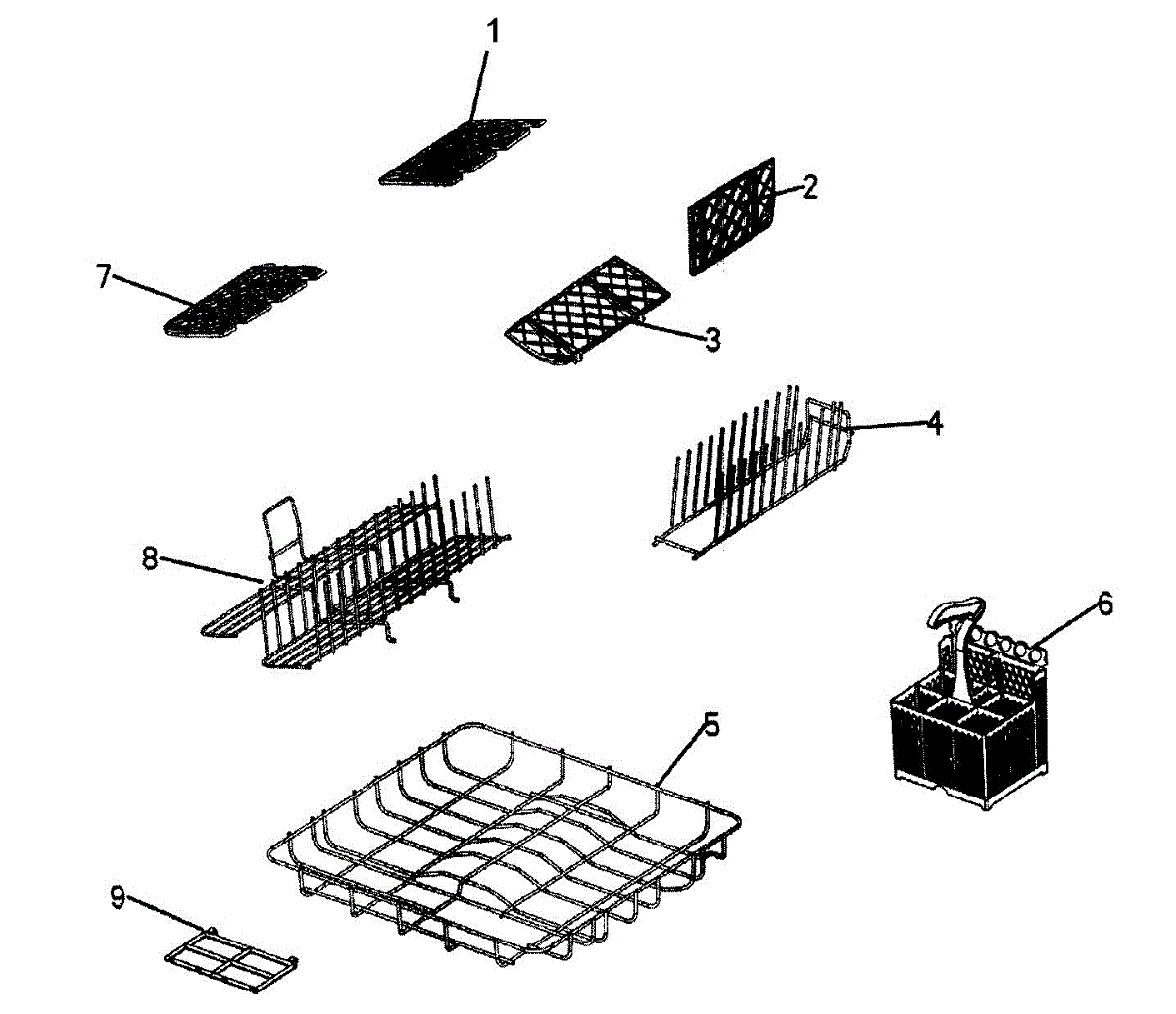 1
2
7
3
4
8
6
5
9