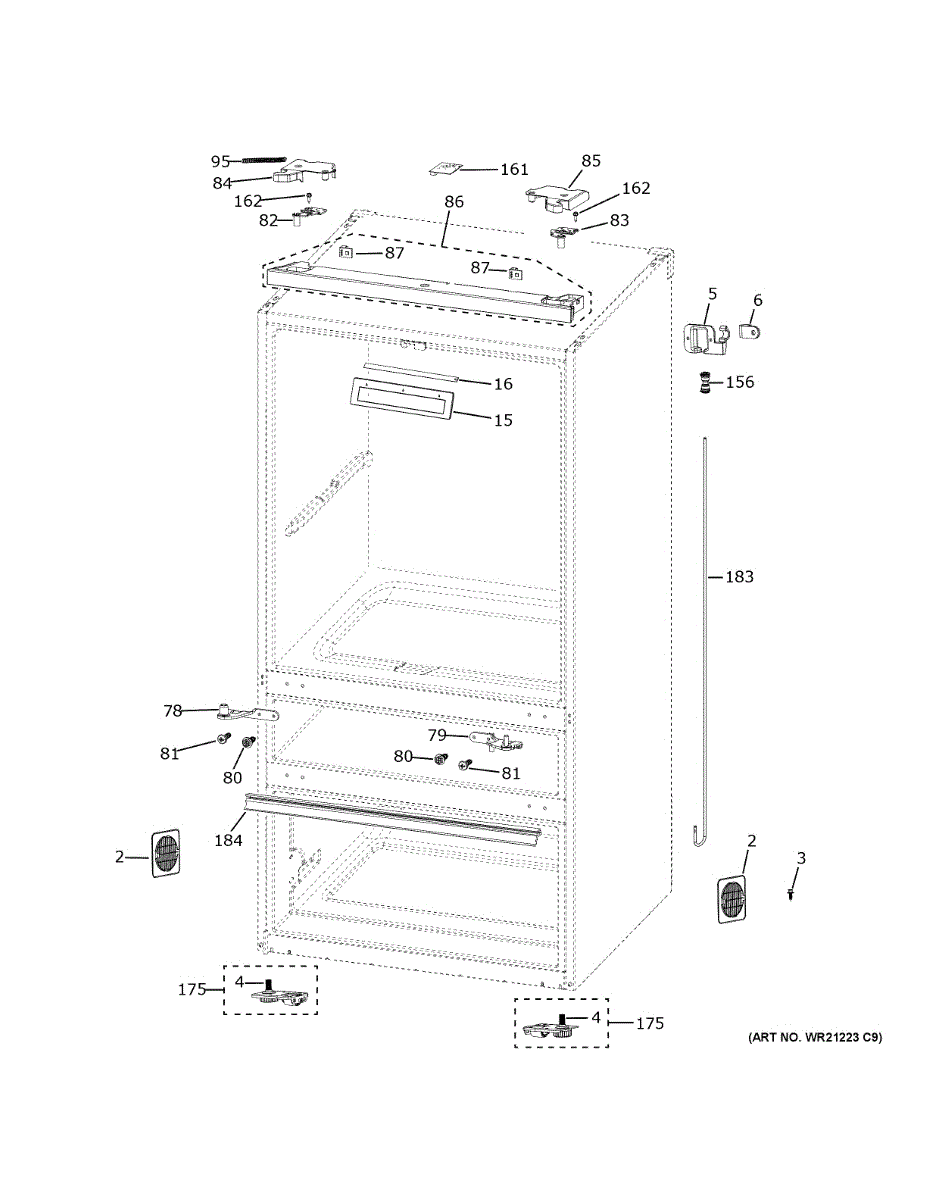 95
84
162
82
161
85
162
83
86
87
87
5
6
156
16
15
183
78
81
80
79
80
81
184
2
2
3
175
4
4
175
(ART NO. WR21223 C9)