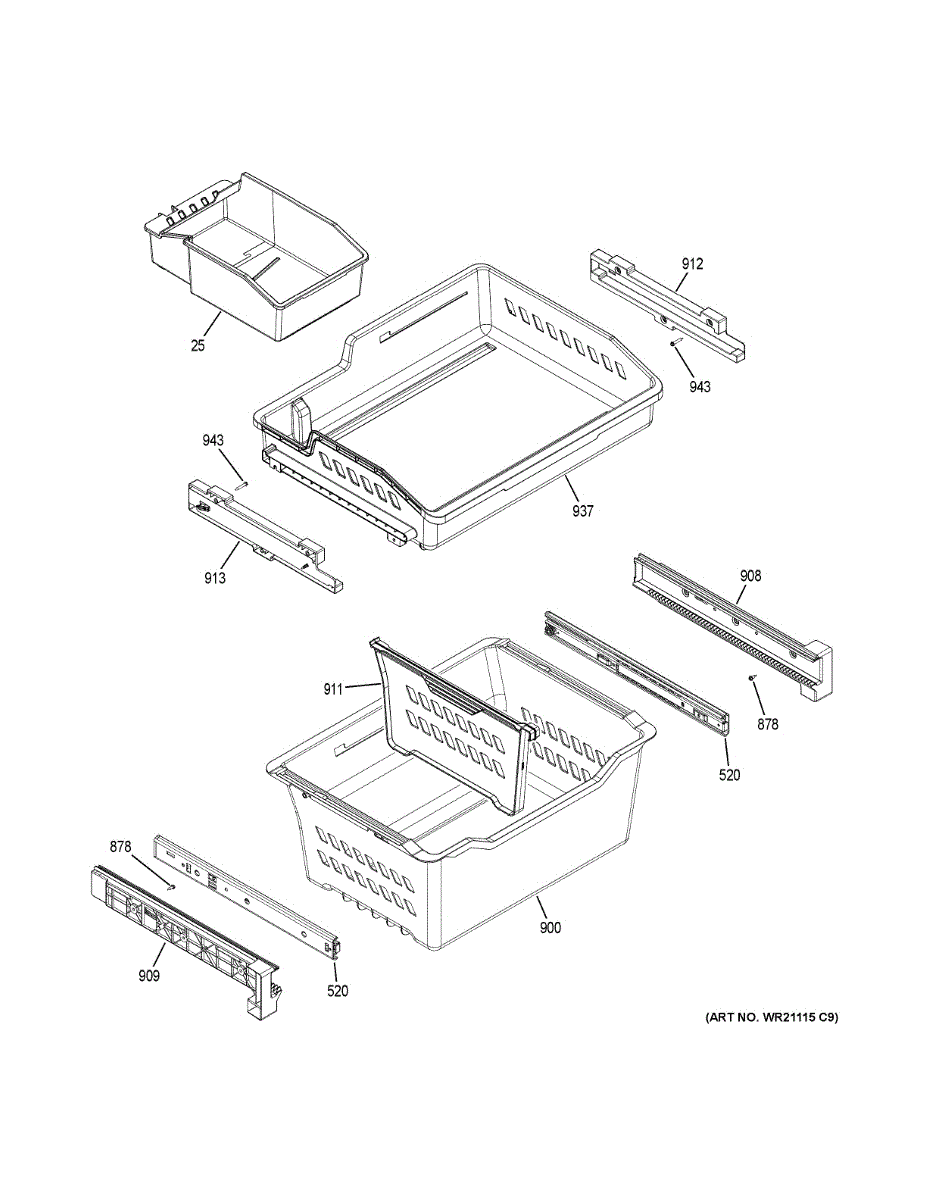 912

25

943

943

937

913

908

911

878

520

878

900

909

520

(ART NO. WR21115 C9)