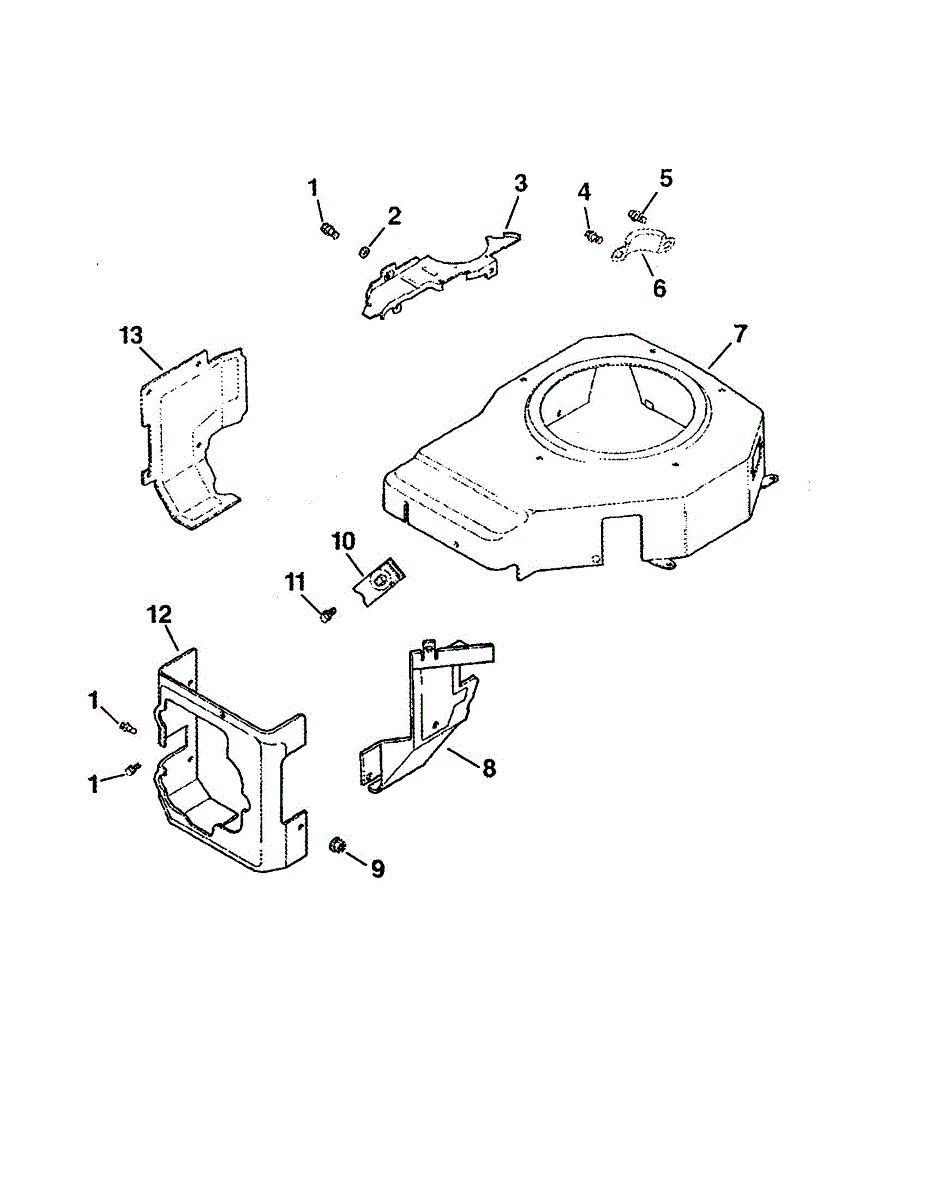 1
2
3
4
5
6
13
7
10
11
12
1
1
8
9