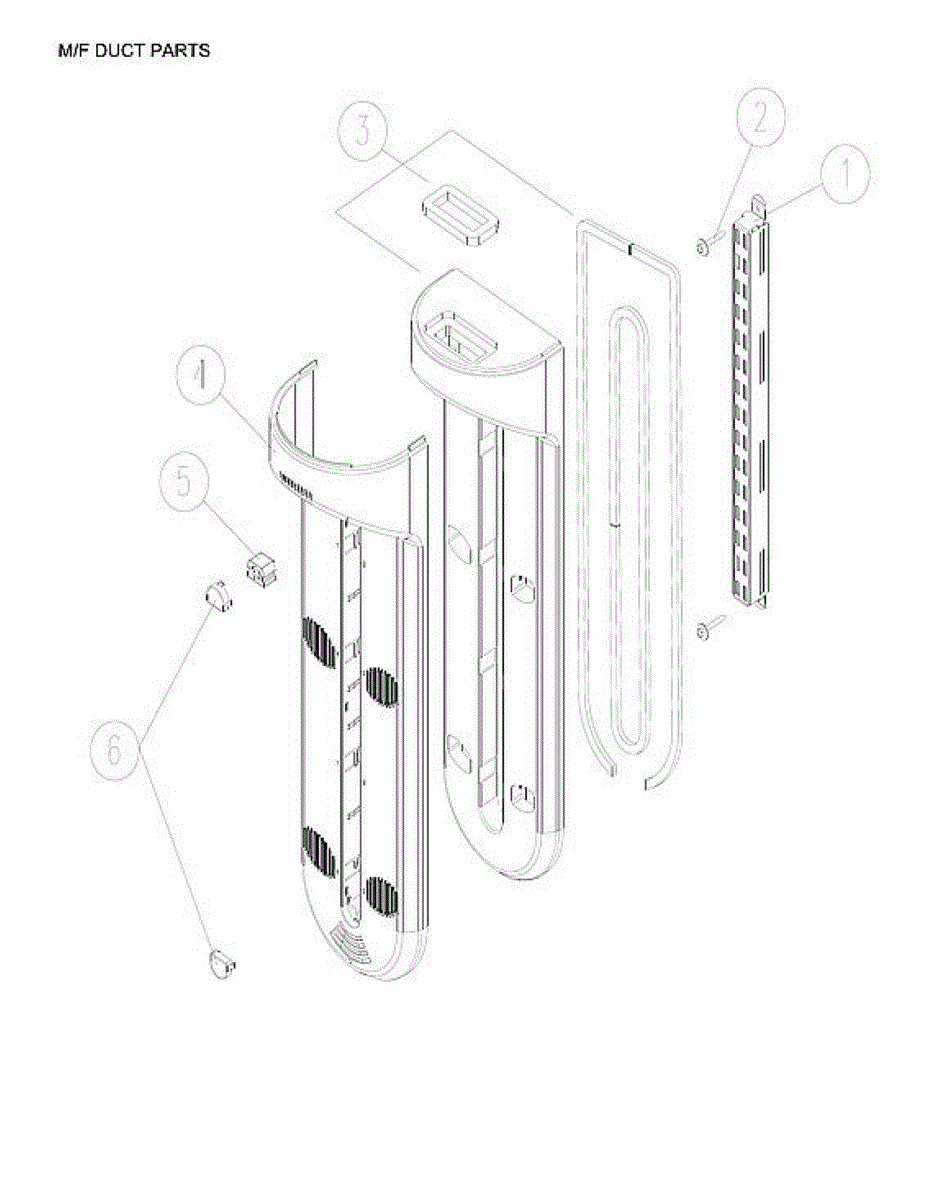 M/F DUCT PARTS

3

2

1

4

5

6