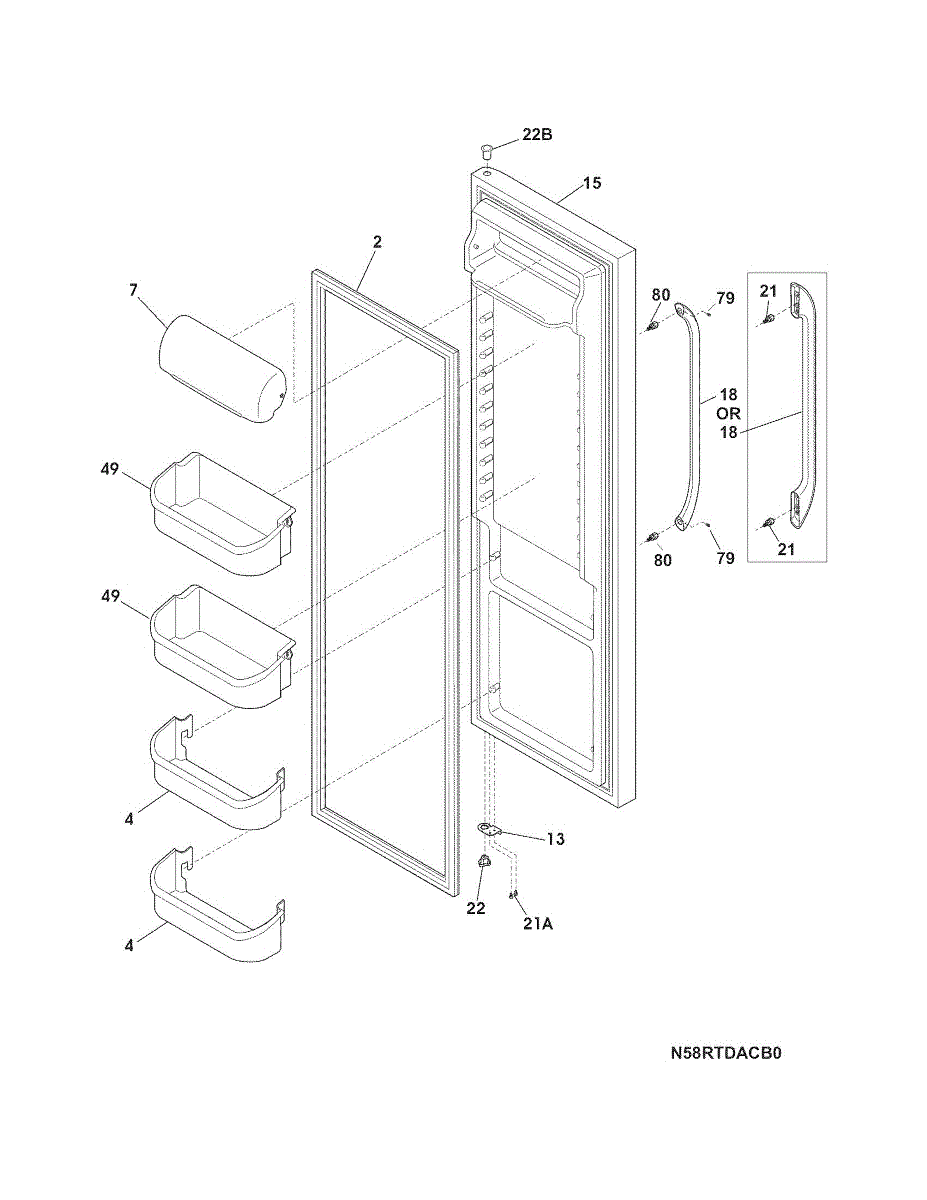 22B
15
2
7
80
79
21
18
OR
18
49
80
79
21
49
4
13
22
21A
4
N58RTDACB0