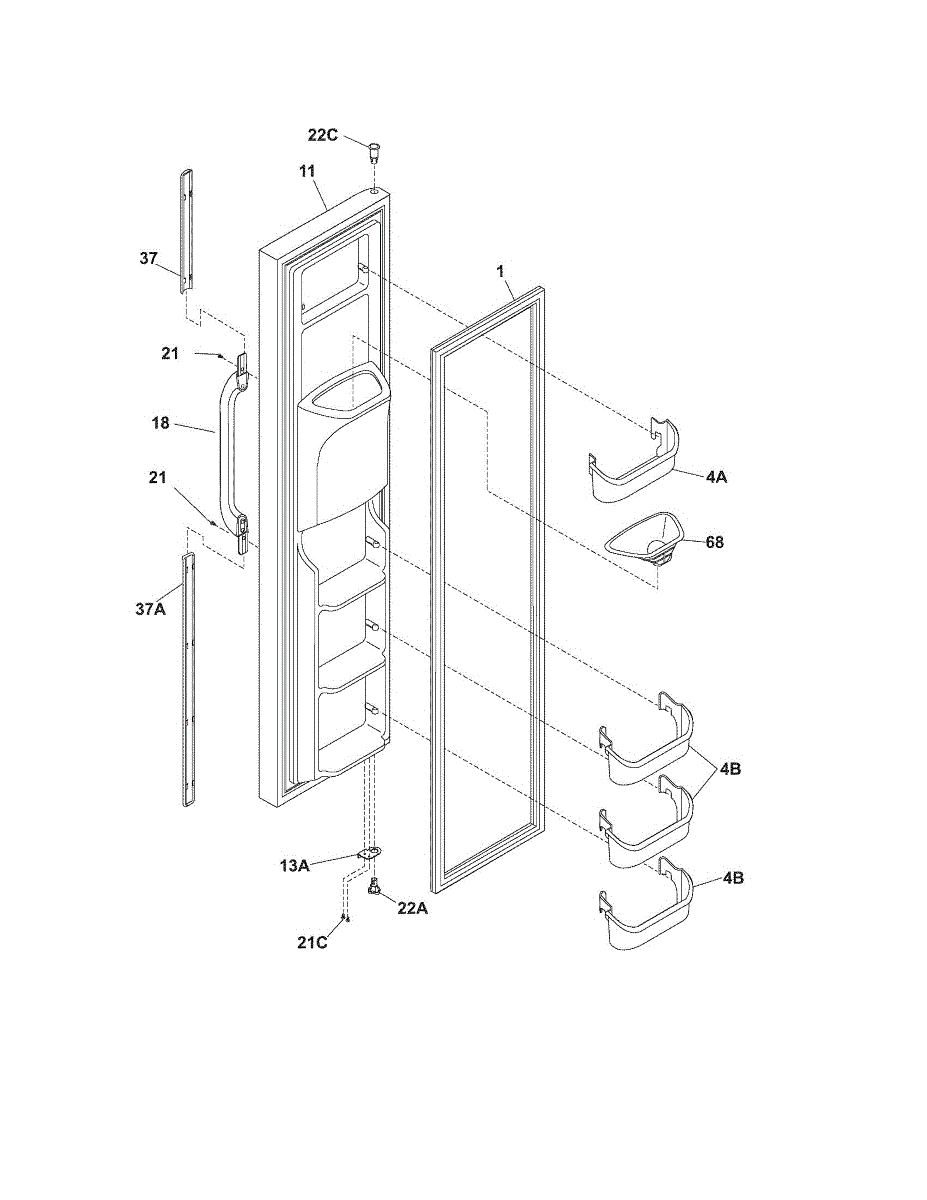 22C
11
37
1
21
18
4A
21
68
37A
4B
13A
4B
22A
21C