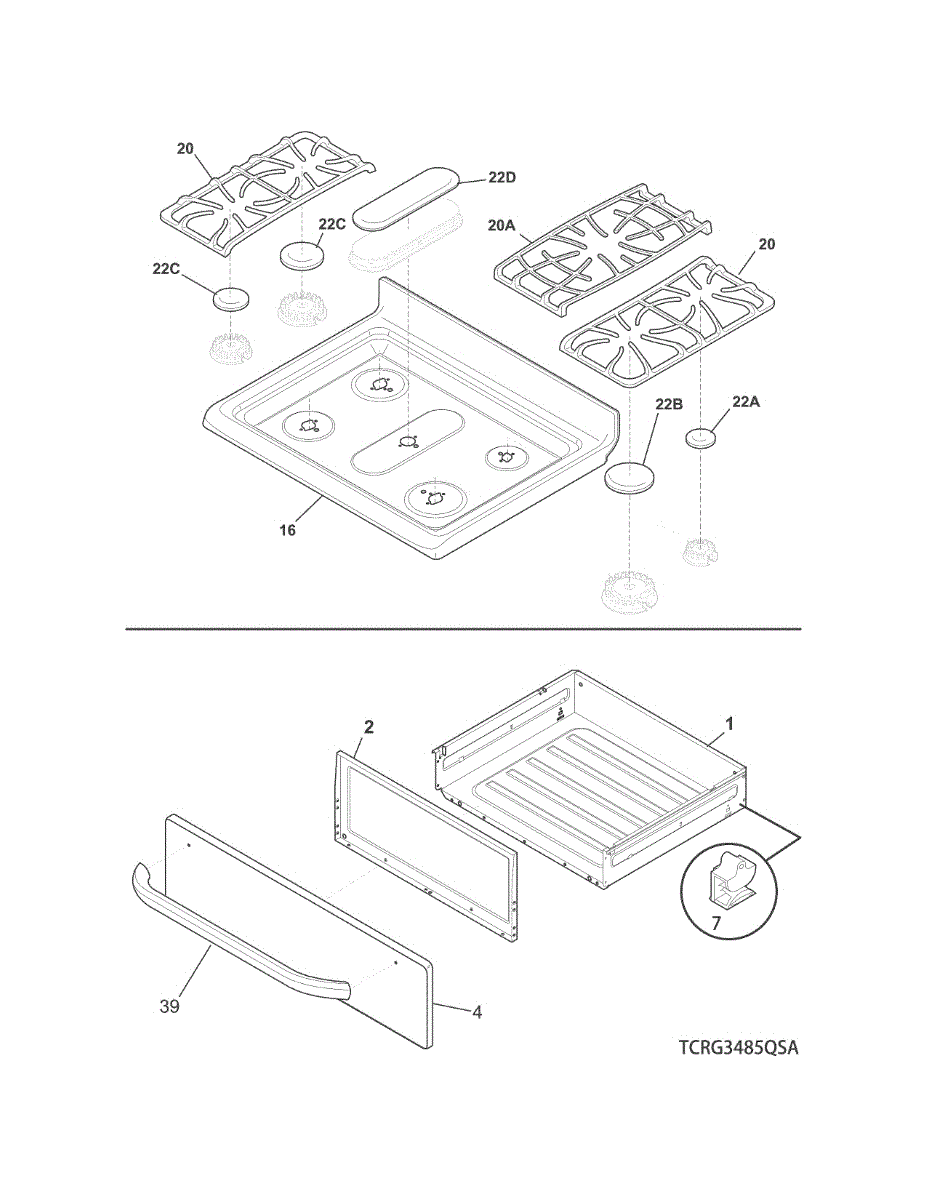 20
22D
22C
20A
20
22C
22B
22A
16

2
1
7
39
4
TCRG3485QSA