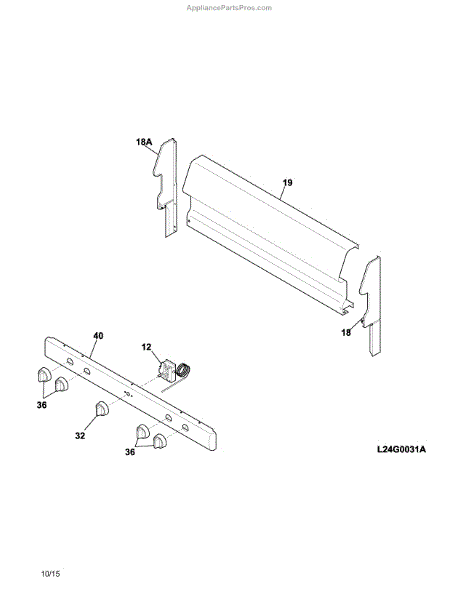 AppliancePartsPros.com

18A

19

18

40

12

36

32

36

L24G0031A

10/15