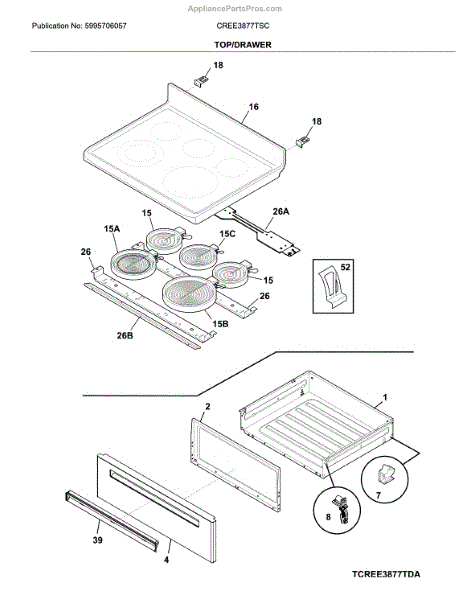 AppliancePartsPros.com

Publication No: 5995706057

CREE3877TSC

TOP/DRAWER

18

16

18

15

26A

15A

15C

26

15

52

26

15B

26B

2

1

7

8

39

4

TCREE3877TDA