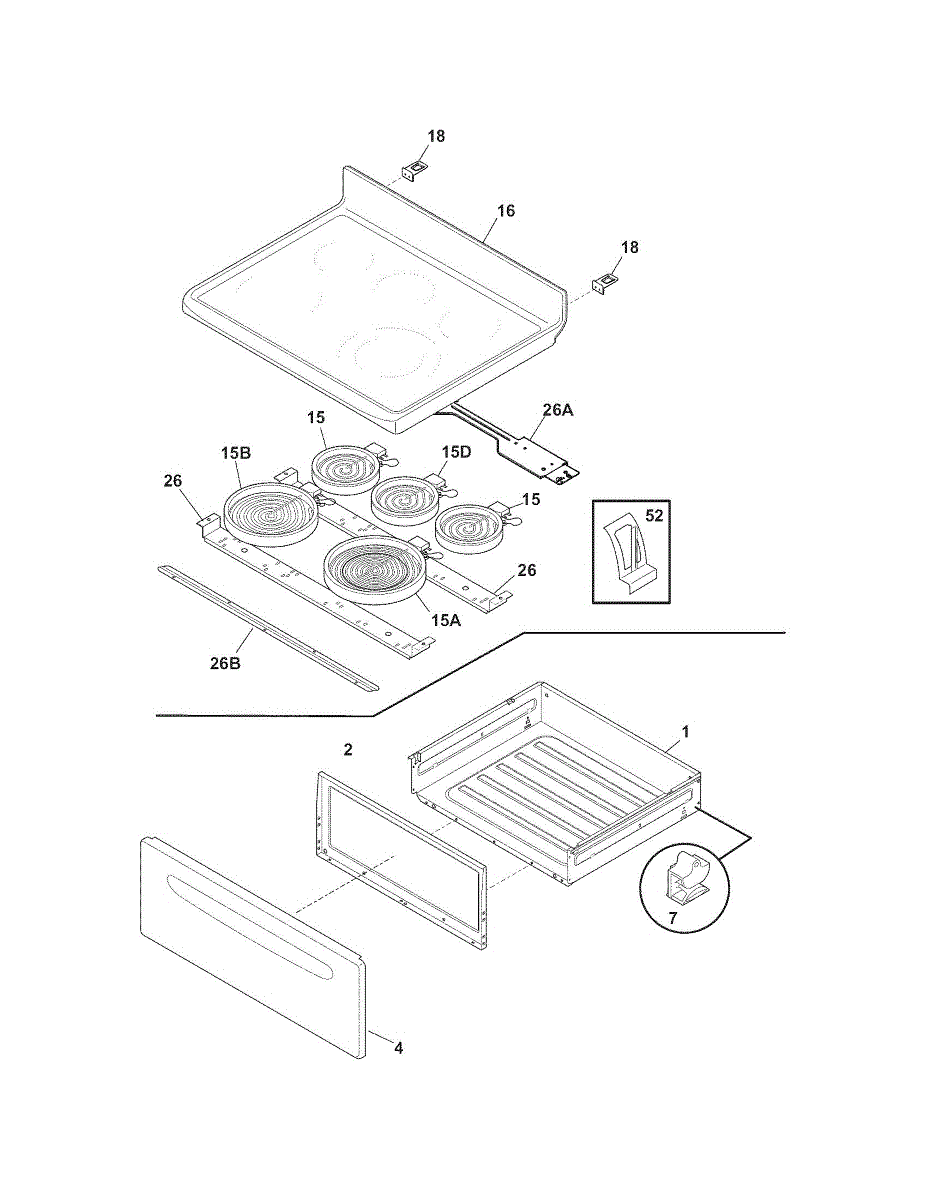 18
16
18
26A
15
15B
15D
26
15
52
26
15A
26B
2
1
7
4