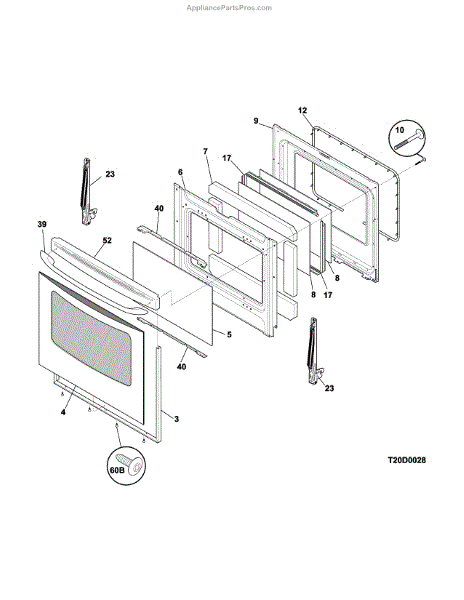 AppliancePartsPros.com

12
9
10
7
17
23
6
40
39
52
8
8
17
5
40
23
4
3
60B
T20D0028