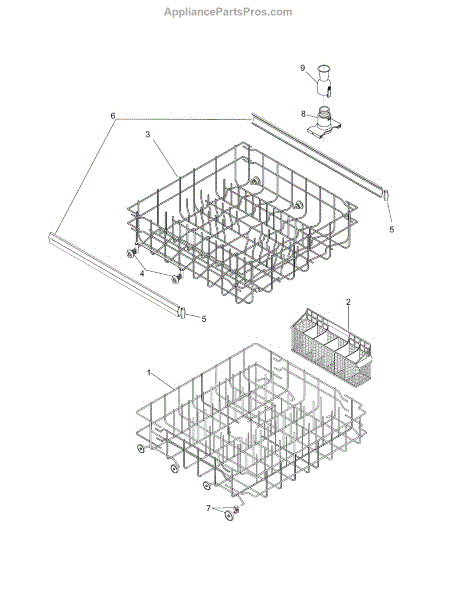 AppliancePartsPros.com

9
8
6
3
5
4
5
2
1
7