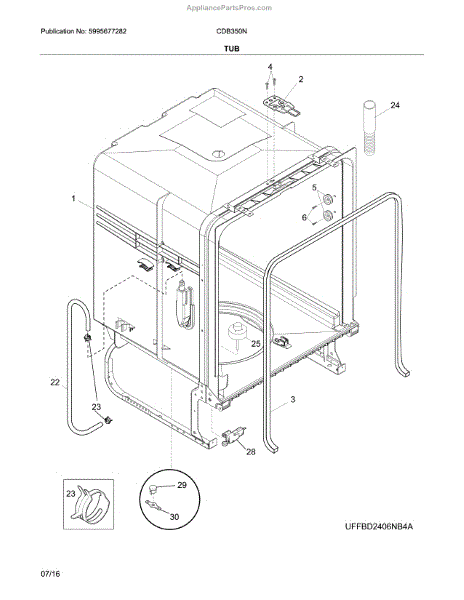 AppliancePartsPros.com

Publication No: 5995677282

CDB350N

TUB

4
2
24
1
5
6
25
22
23
3
28
23
29
30

UFFBD2406NB4A

07/16