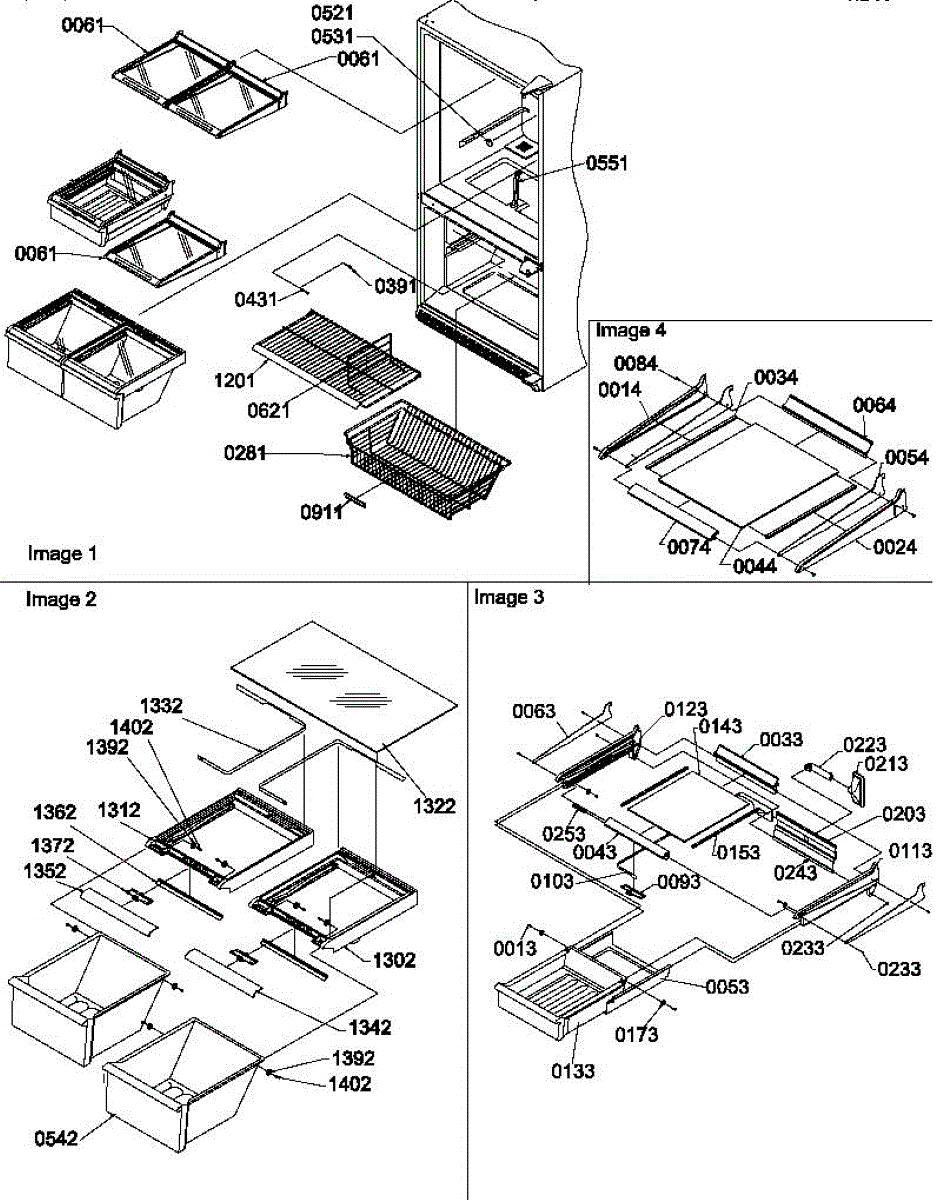 0061
0521
0531
0061
0551
0061
0431
0391
1201
0621
0281
0911
Image 1

Image 4
0084
0014
0034
0064
0054
0074
0044
0024

Image 2
1332
1402
1392
1322
1362
1312
1372
1352
1302
1342
1392
1402
0542

Image 3
0063
0123
0143
0033
0223
0213
0253
0043
0153
0203
0243
0113
0103
0093
0013
0233
0233
0053
0173
0133